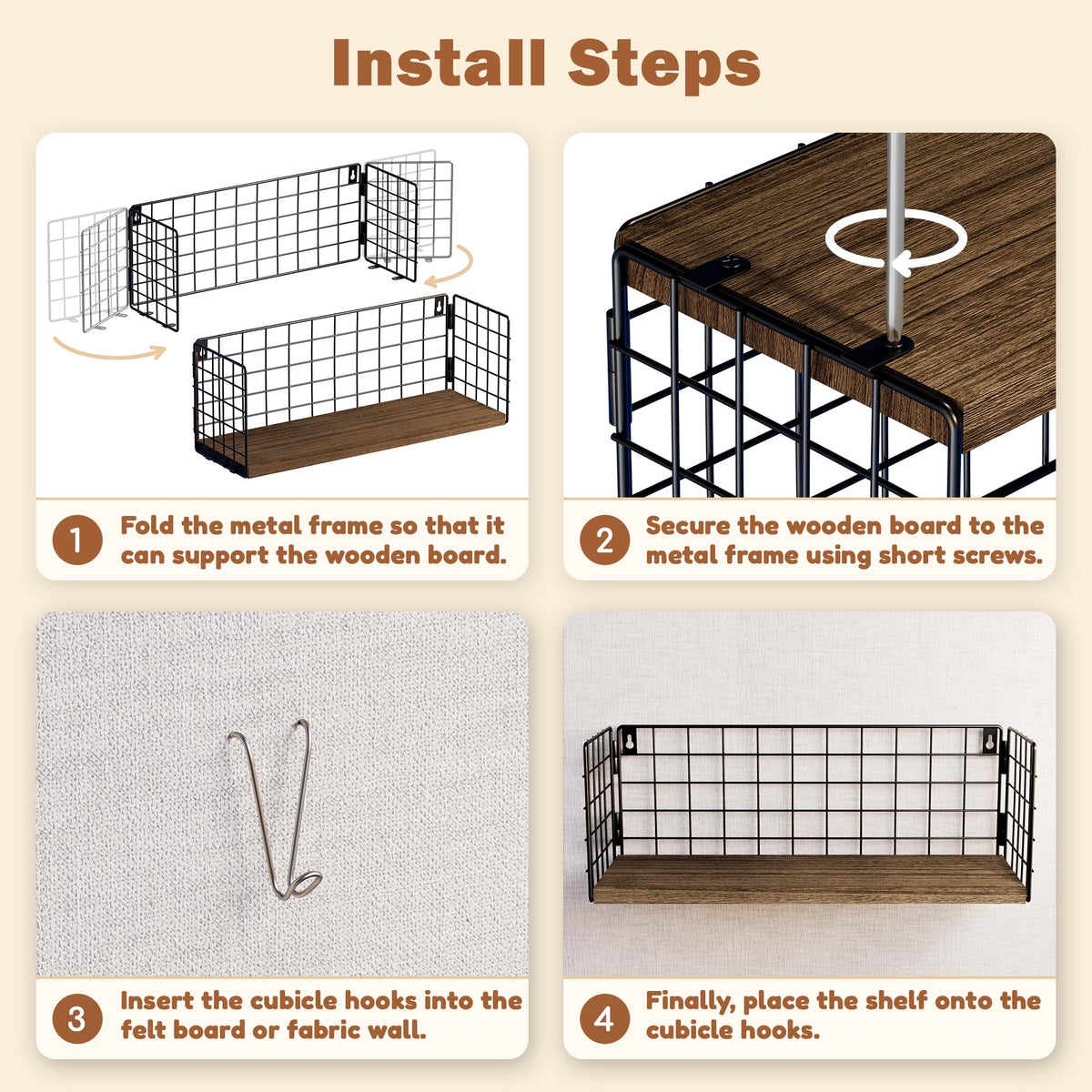 Install Steps

1 Fold the metal frame so that it can support the wooden board.

2 Secure the wooden board to the metal frame using short screws.

3 Insert the cubicle hooks into the felt board or fabric wall.

4 Finally, place the shelf onto the cubicle hooks.