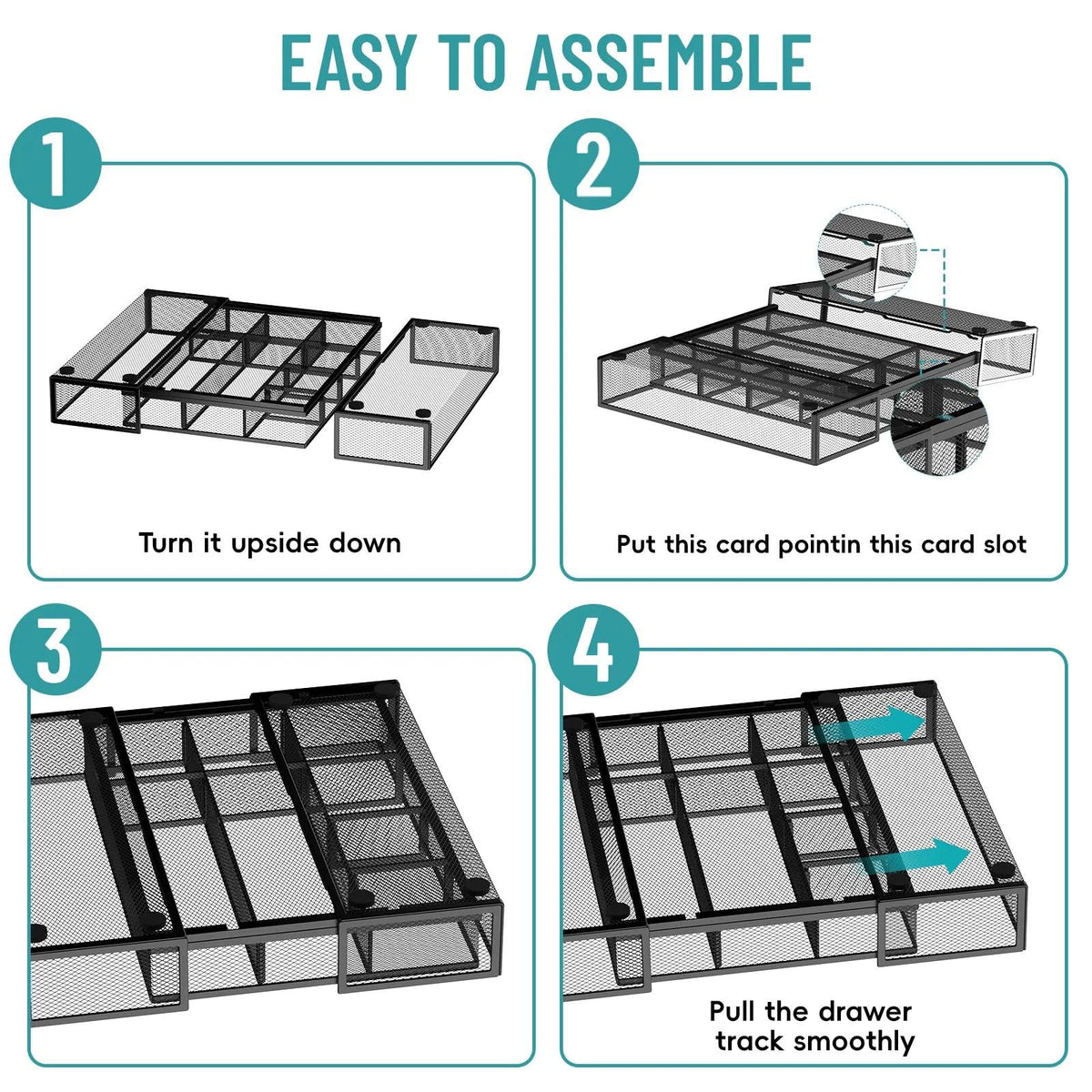 EASY TO ASSEMBLE

1

Turn it upside down

2

Put this card pointin this card slot

3

4

Pull the drawer track smoothly