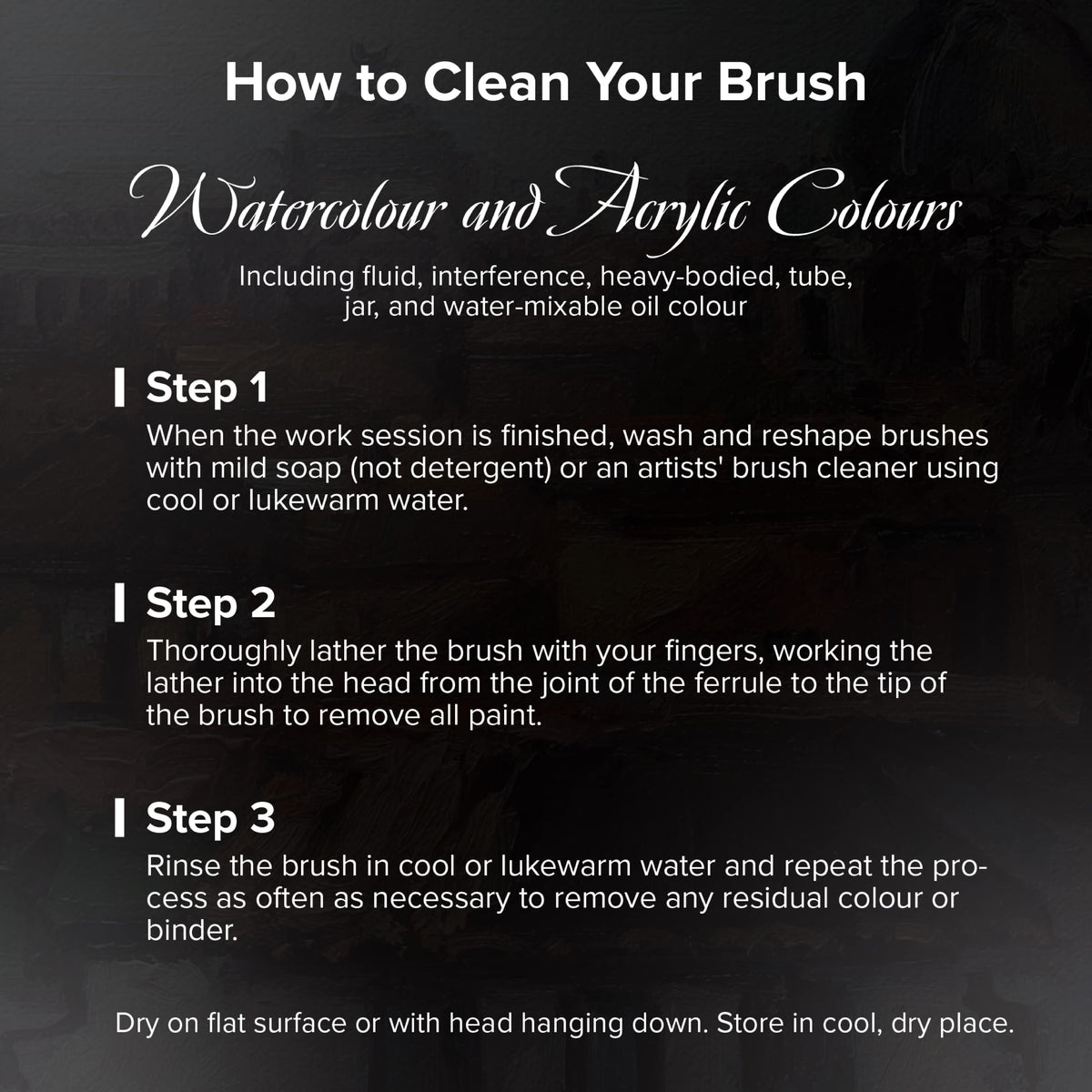 How to Clean Your Brush

Watercolour and Acrylic Colours

Including fluid, interference, heavy-bodied, tube, jar, and water-mixable oil colour

Step 1

When the work session is finished, wash and reshape brushes with mild soap (not detergent) or an artists' brush cleaner using cool or lukewarm water.

Step 2

Thoroughly lather the brush with your fingers, working the lather into the head from the joint of the ferrule to the tip of the brush to remove all paint.

Step 3

Rinse the brush in cool or lukewarm water and repeat the process as often as necessary to remove any residual colour or binder.

Dry on flat surface or with head hanging down. Store in cool, dry place.