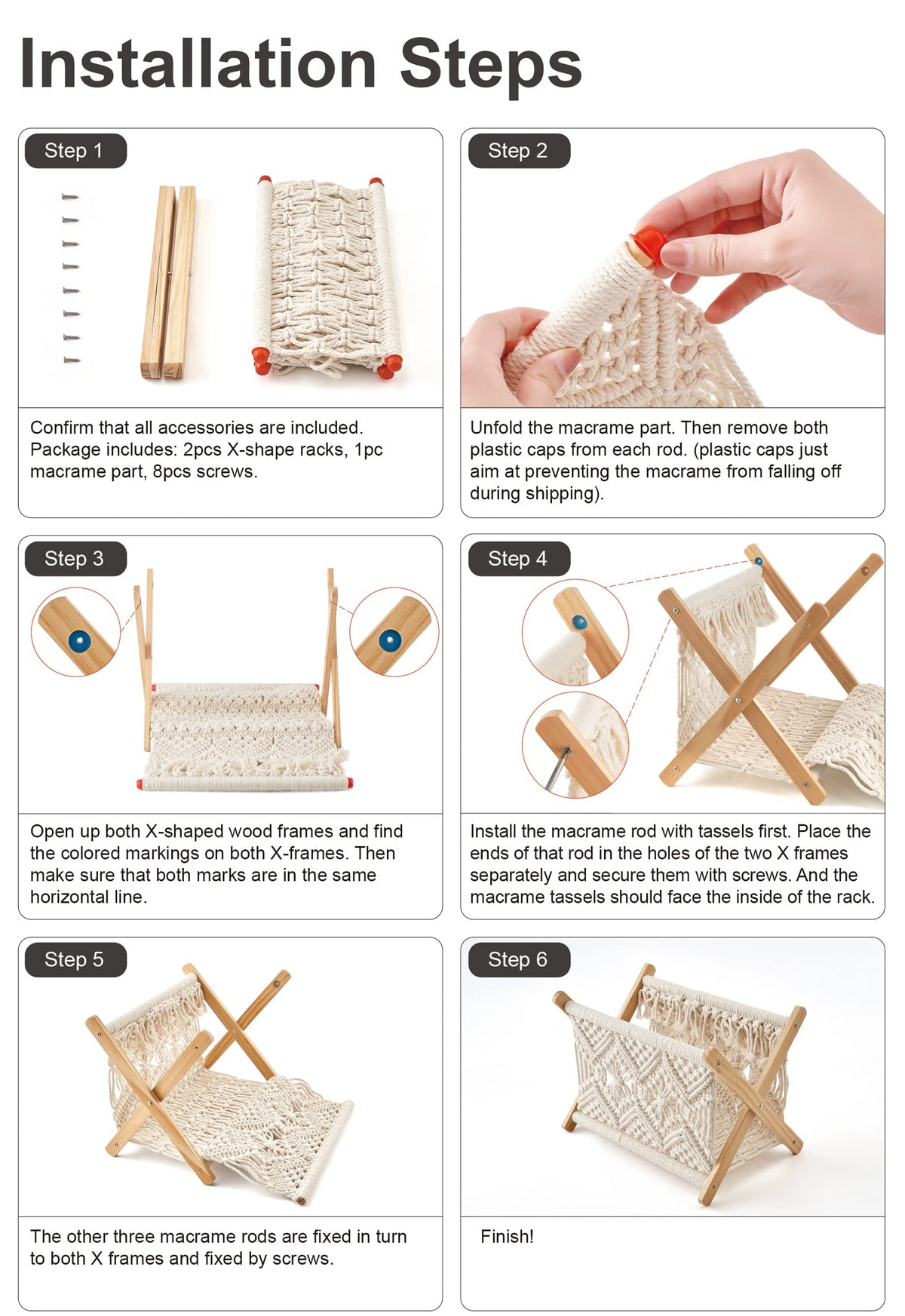 Installation Steps

Step 1

Confirm that all accessories are included. Package includes: 2pcs X-shape racks, 1pc macrame part, 8pcs screws.

Step 2

Unfold the macrame part. Then remove both plastic caps from each rod. (plastic caps just aim at preventing the macrame from falling off during shipping).

Step 3

Open up both X-shaped wood frames and find the colored markings on both X-frames. Then make sure that both marks are in the same horizontal line.

Step 4

Install the macrame rod with tassels first. Place the ends of that rod in the holes of the two X frames separately and secure them with screws. And the macrame tassels should face the inside of the rack.

Step 5

The other three macrame rods are fixed in turn to both X frames and fixed by screws.

Step 6

Finish!