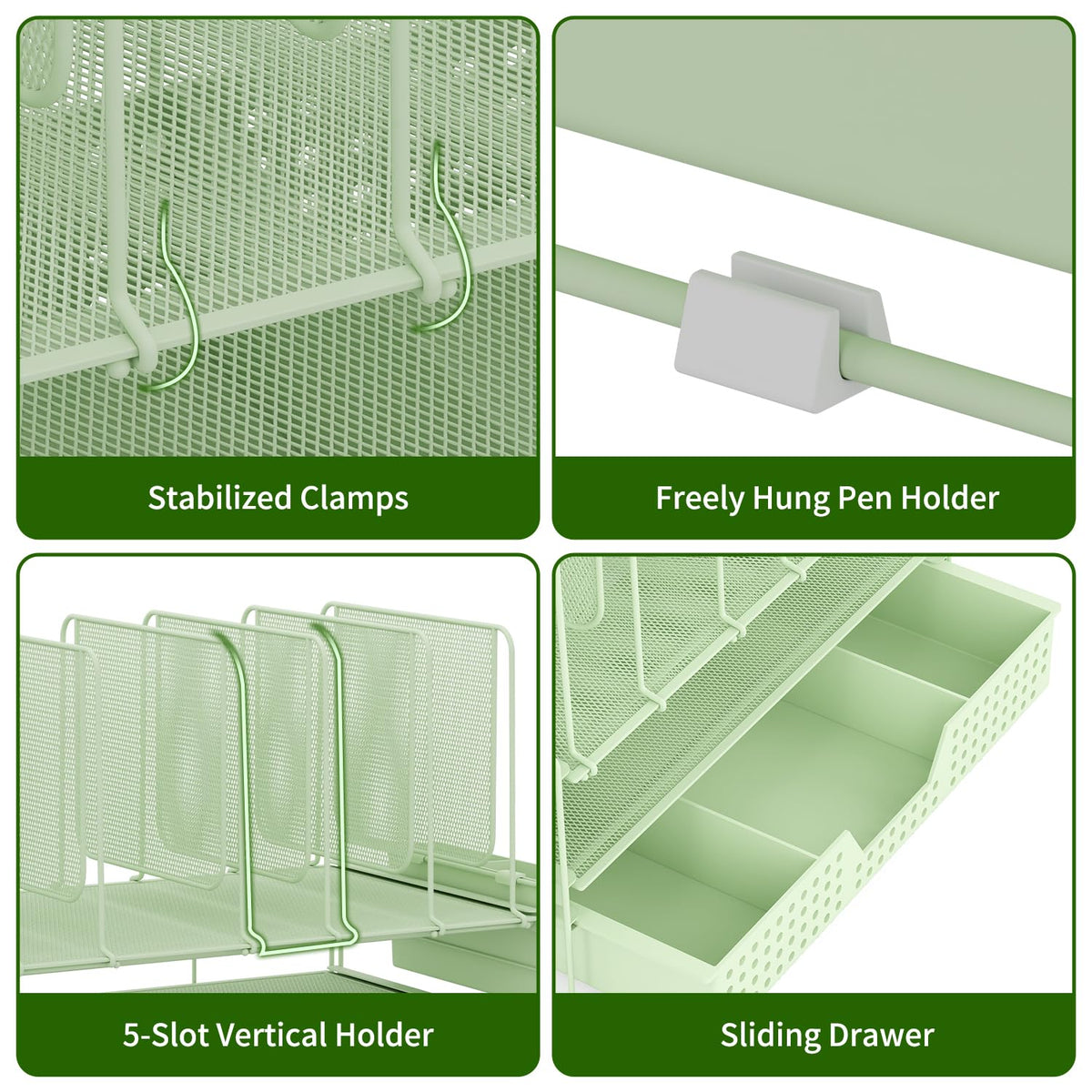 Stabilized Clamps

Freely Hung Pen Holder

5-Slot Vertical Holder

Sliding Drawer