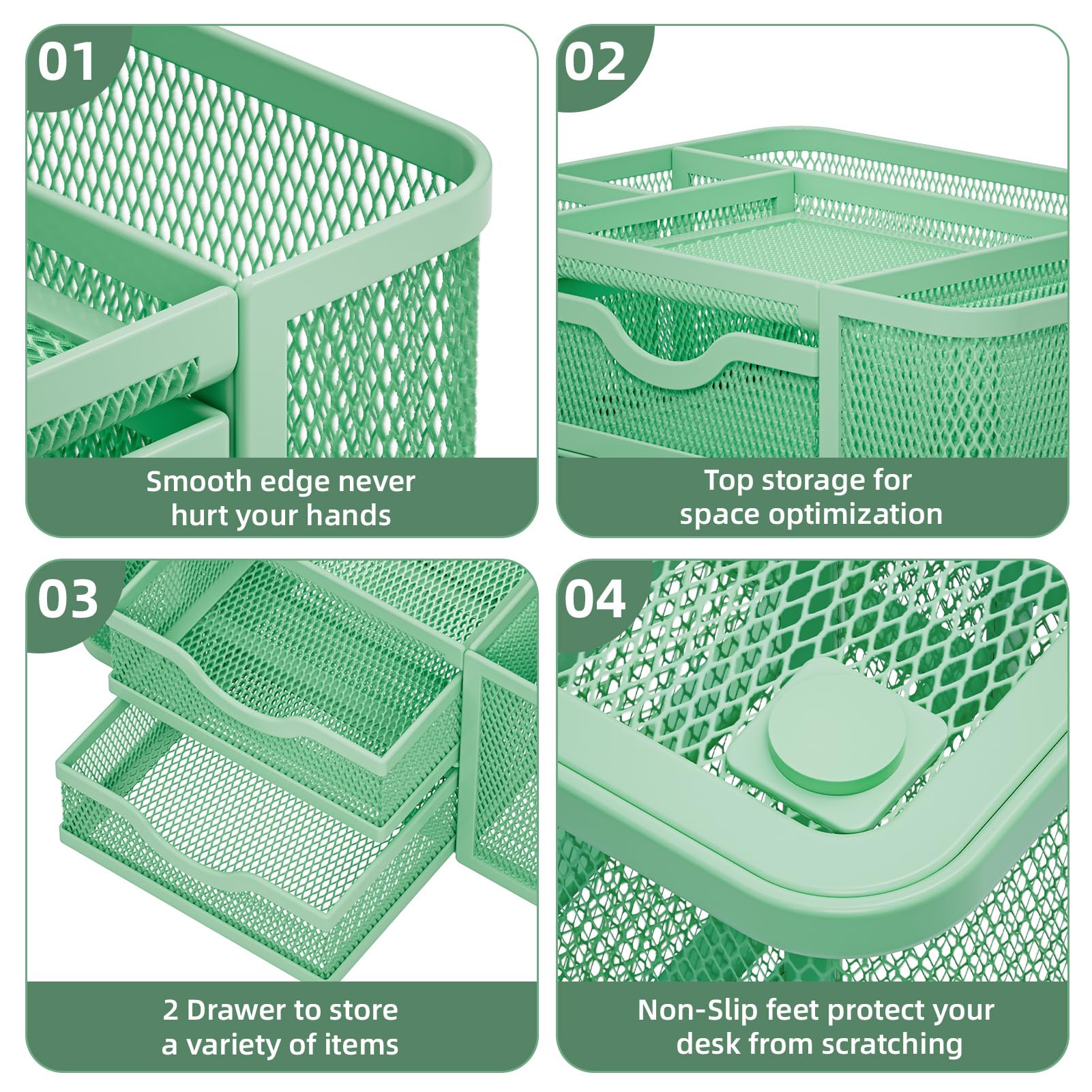 01

Smooth edge never hurt your hands

02

Top storage for space optimization

03

2 Drawer to store a variety of items

04

Non-Slip feet protect your desk from scratching