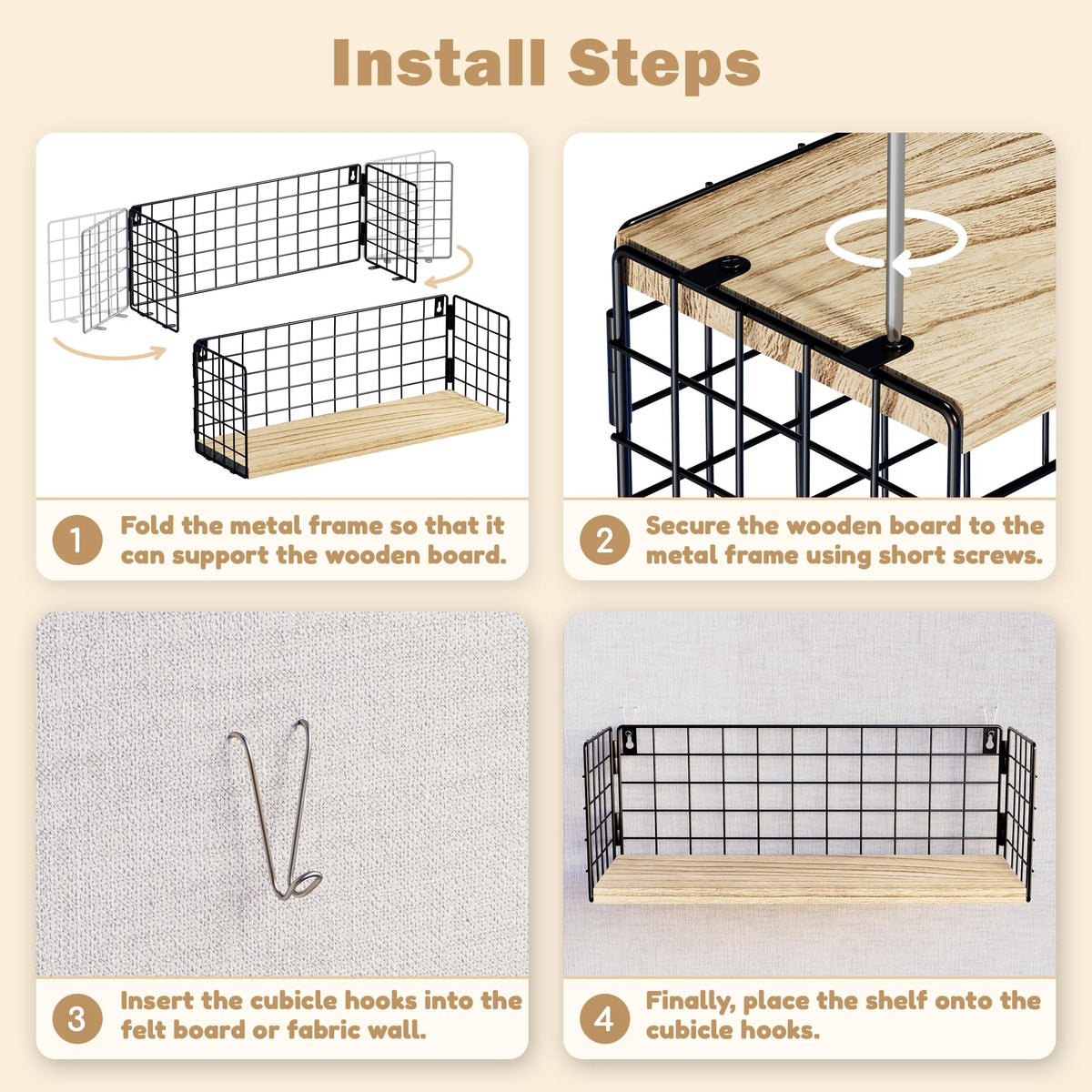 Install Steps

1 Fold the metal frame so that it can support the wooden board.

2 Secure the wooden board to the metal frame using short screws.

3 Insert the cubicle hooks into the felt board or fabric wall.

4 Finally, place the shelf onto the cubicle hooks.