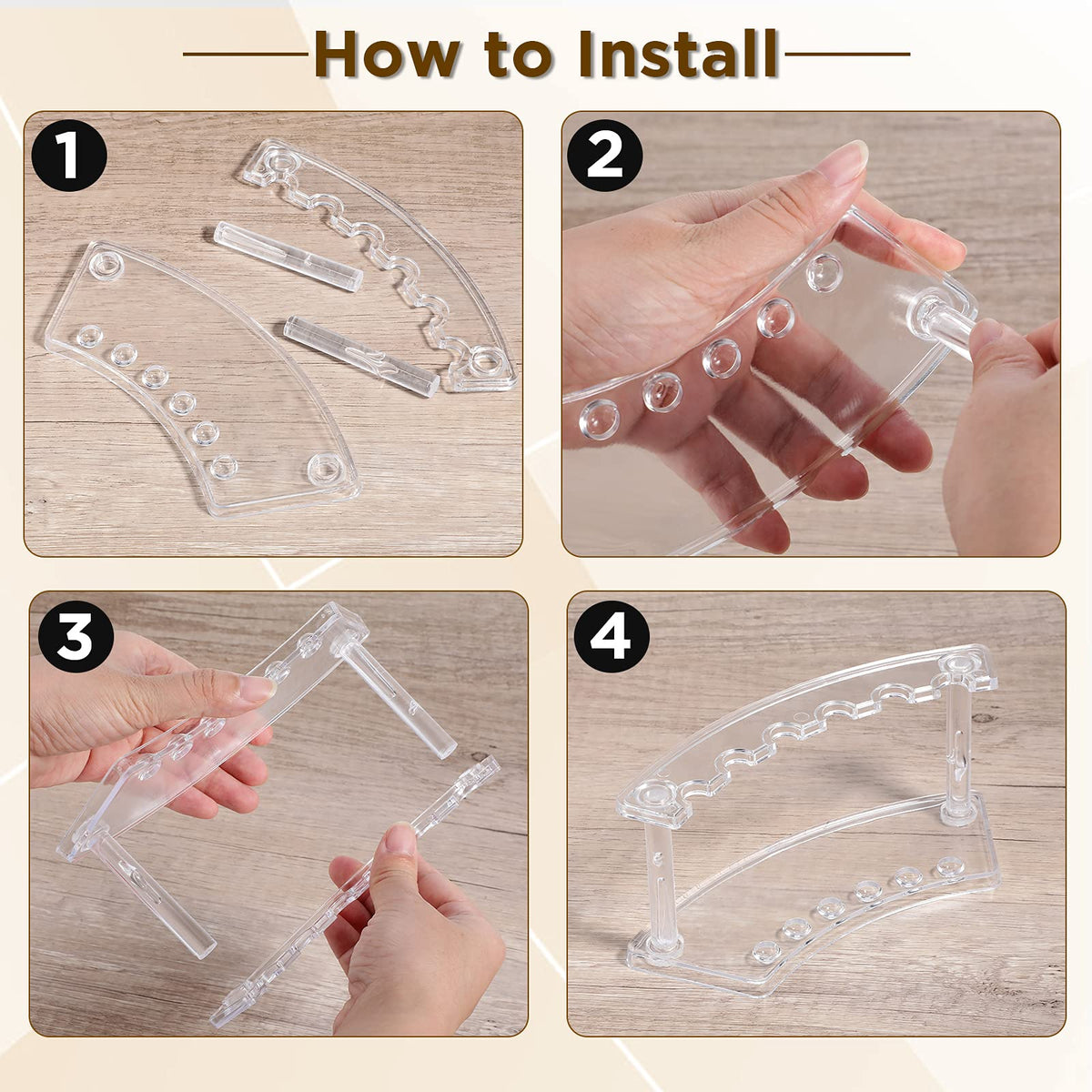 How to Install

1

2

3

4