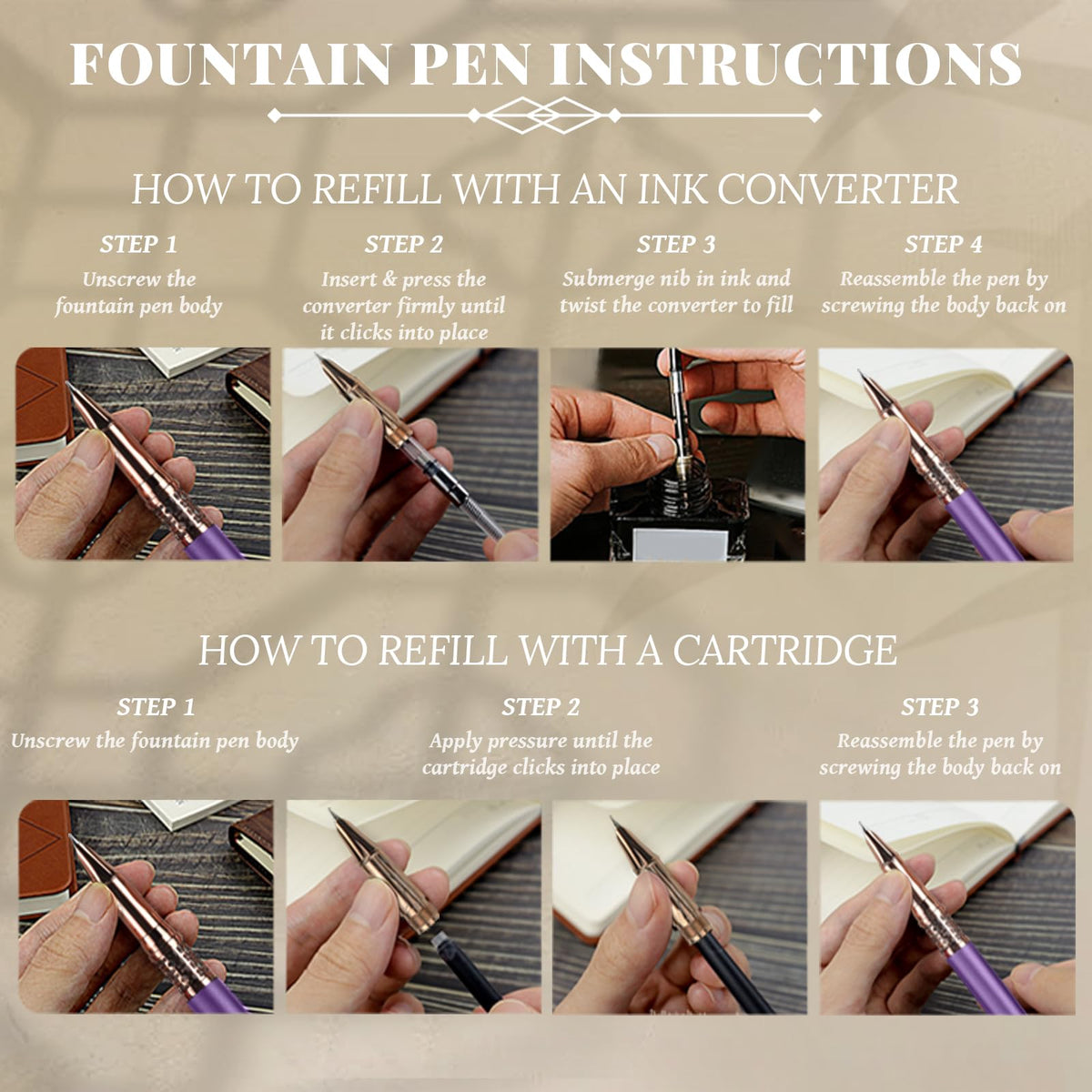 FOUNTAIN PEN INSTRUCTIONS

HOW TO REFILL WITH AN INK CONVERTER

STEP 1
Unscrew the fountain pen body

STEP 2
Insert & press the converter firmly until it clicks into place

STEP 3
Submerge nib in ink and twist the converter to fill

STEP 4
Reassemble the pen by screwing the body back on

HOW TO REFILL WITH A CARTRIDGE

STEP 1
Unscrew the fountain pen body

STEP 2
Apply pressure until the cartridge clicks into place

STEP 3
Reassemble the pen by screwing the body back on