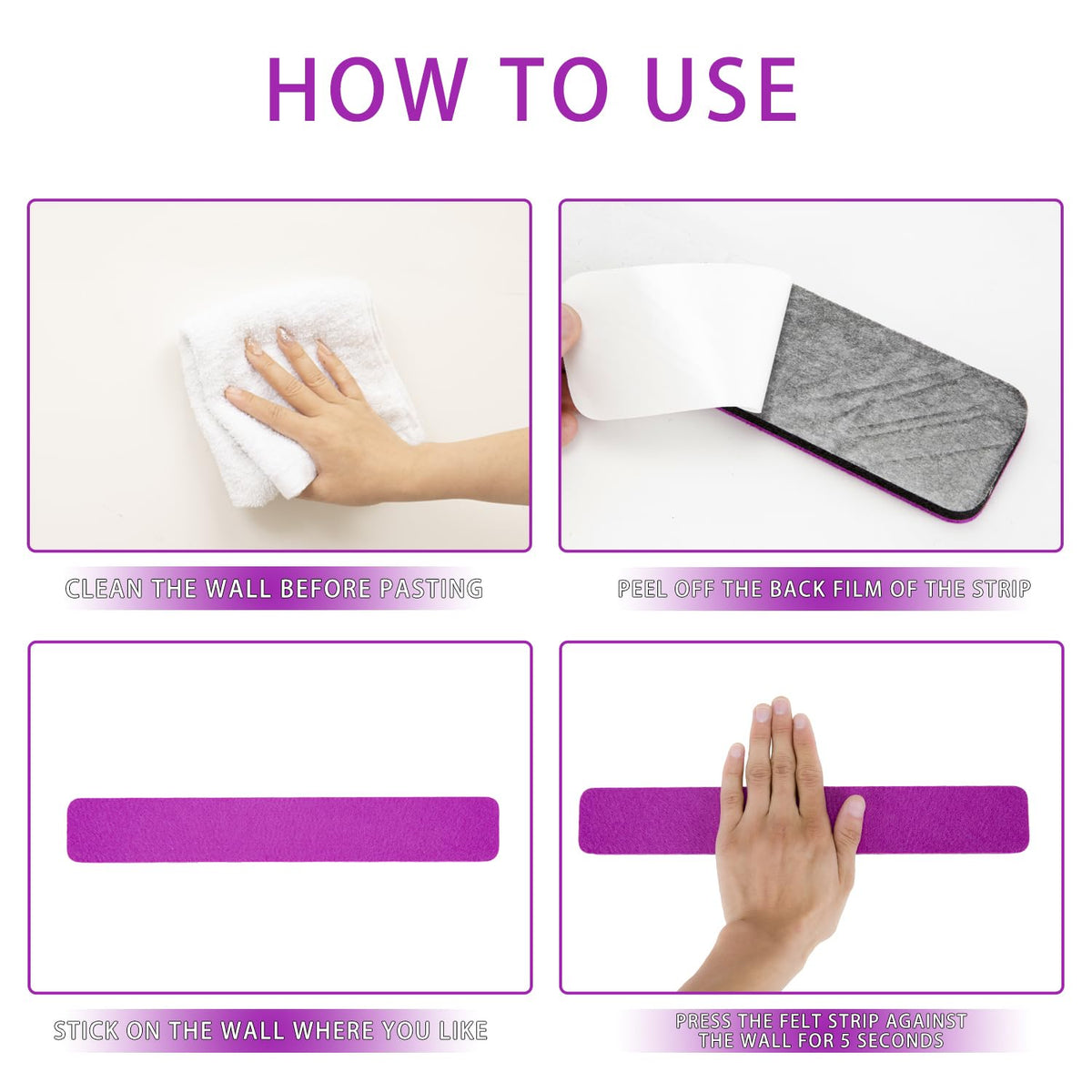 HOW TO USE

CLEAN THE WALL BEFORE PASTING

PEEL OFF THE BACK FILM OF THE STRIP

STICK ON THE WALL WHERE YOU LIKE

PRESS THE FELT STRIP AGAINST THE WALL FOR 5 SECONDS