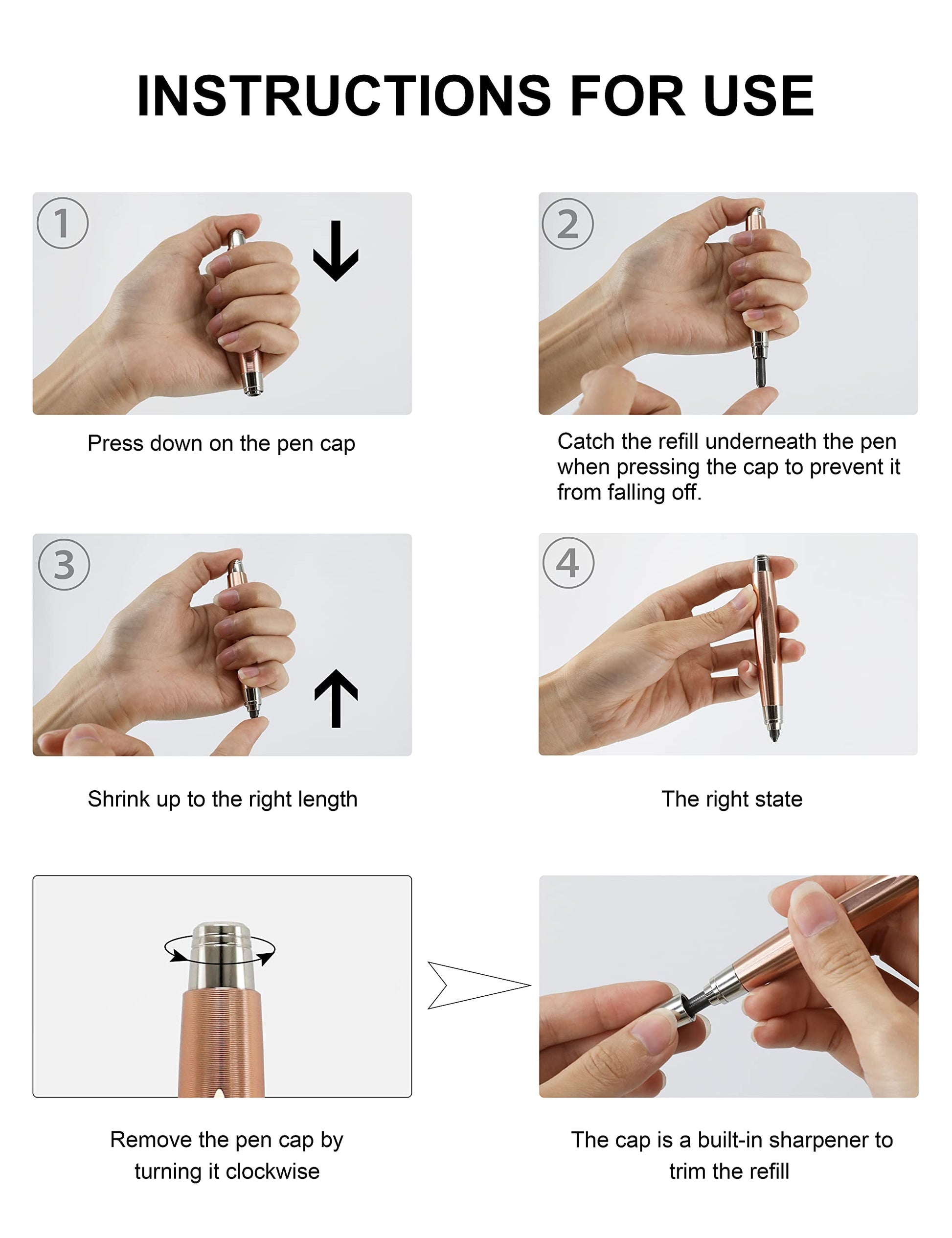 INSTRUCTIONS FOR USE

①

Press down on the pen cap

②

Catch the refill underneath the pen when pressing the cap to prevent it from falling off.

③

Shrink up to the right length

④

The right state

Remove the pen cap by turning it clockwise

The cap is a built-in sharpener to trim the refill