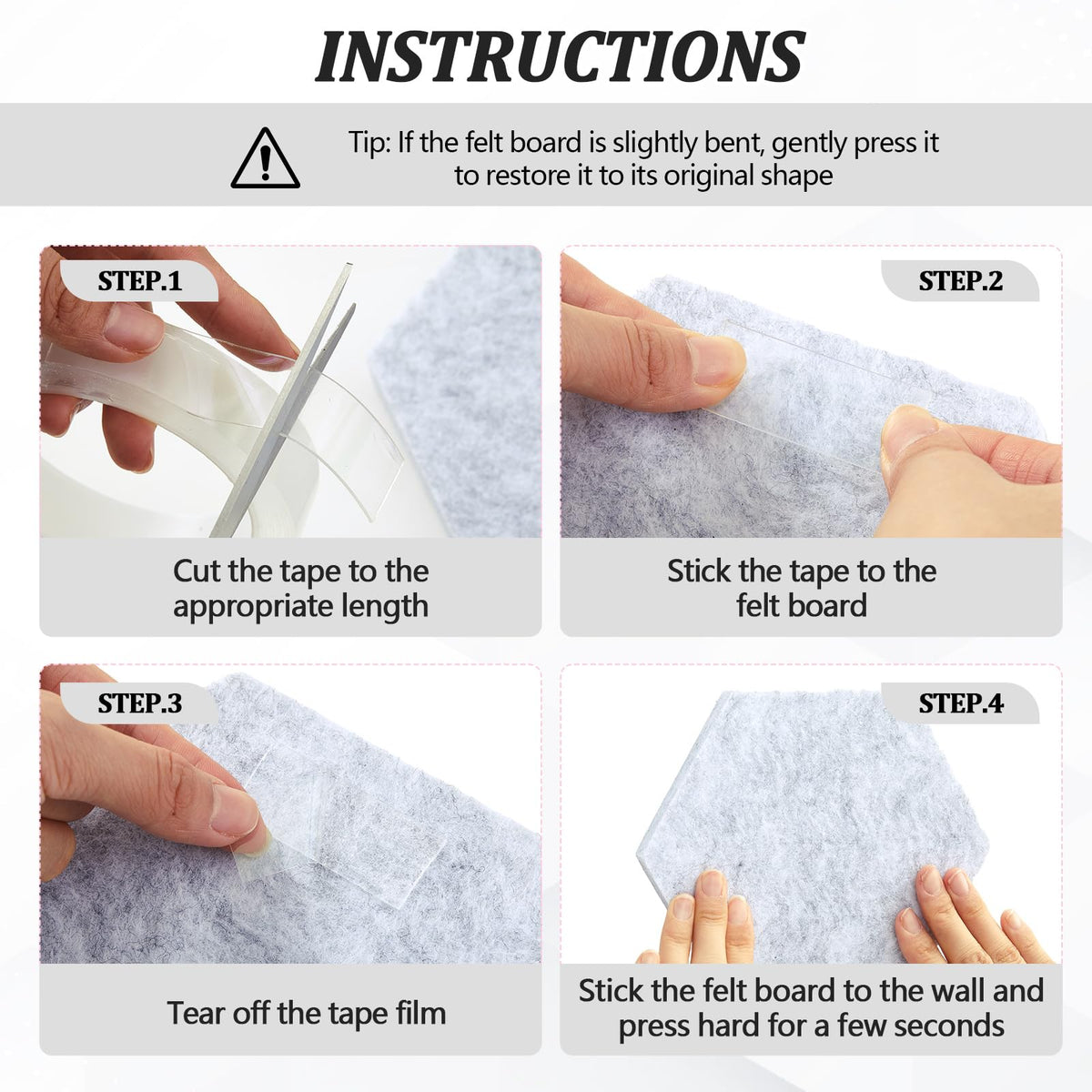 INSTRUCTIONS

Tip: If the felt board is slightly bent, gently press it to restore it to its original shape

STEP.1

Cut the tape to the appropriate length

STEP.2

Stick the tape to the felt board

STEP.3

Tear off the tape film

STEP.4

Stick the felt board to the wall and press hard for a few seconds