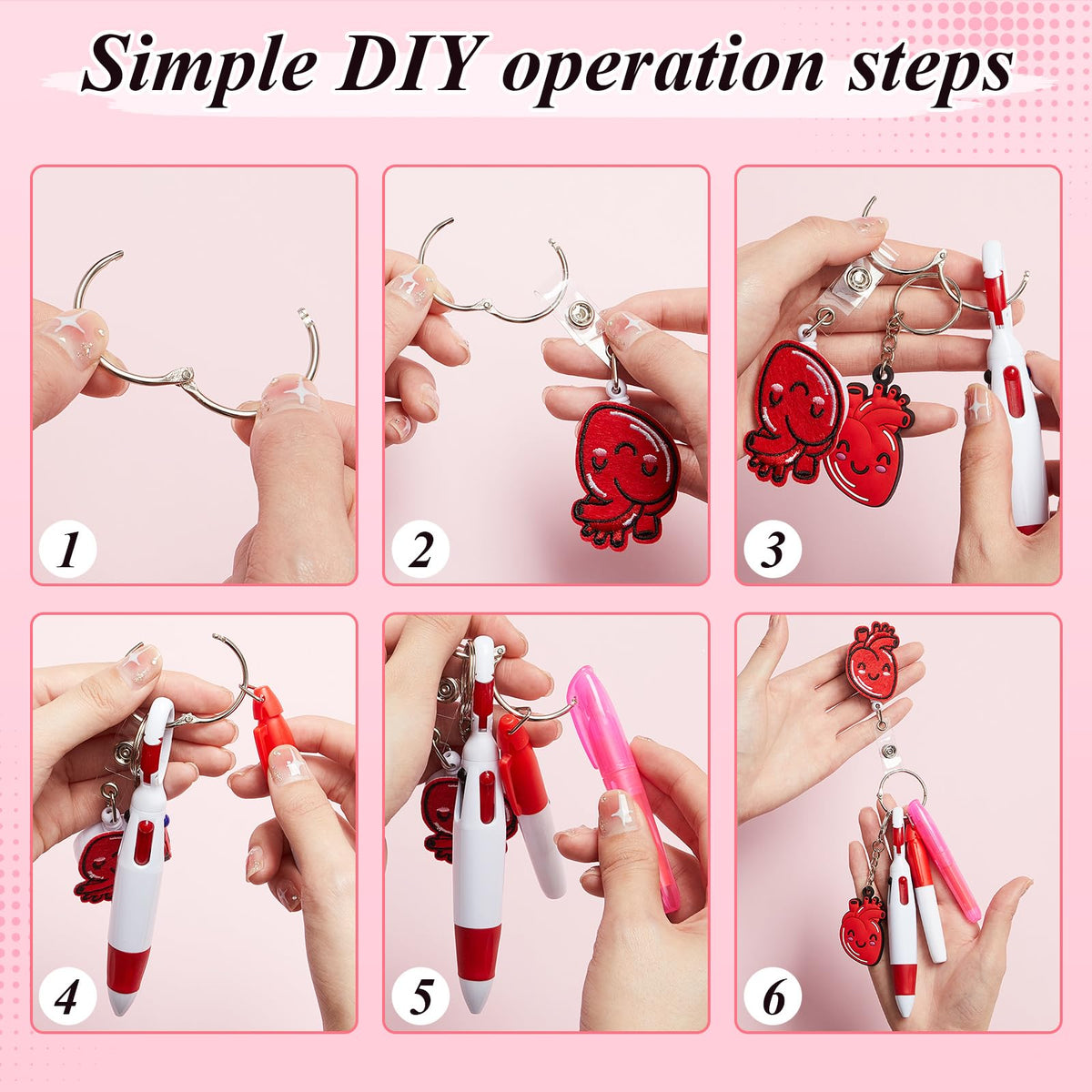 Simple DIY operation steps

1

2

3

4

5

6