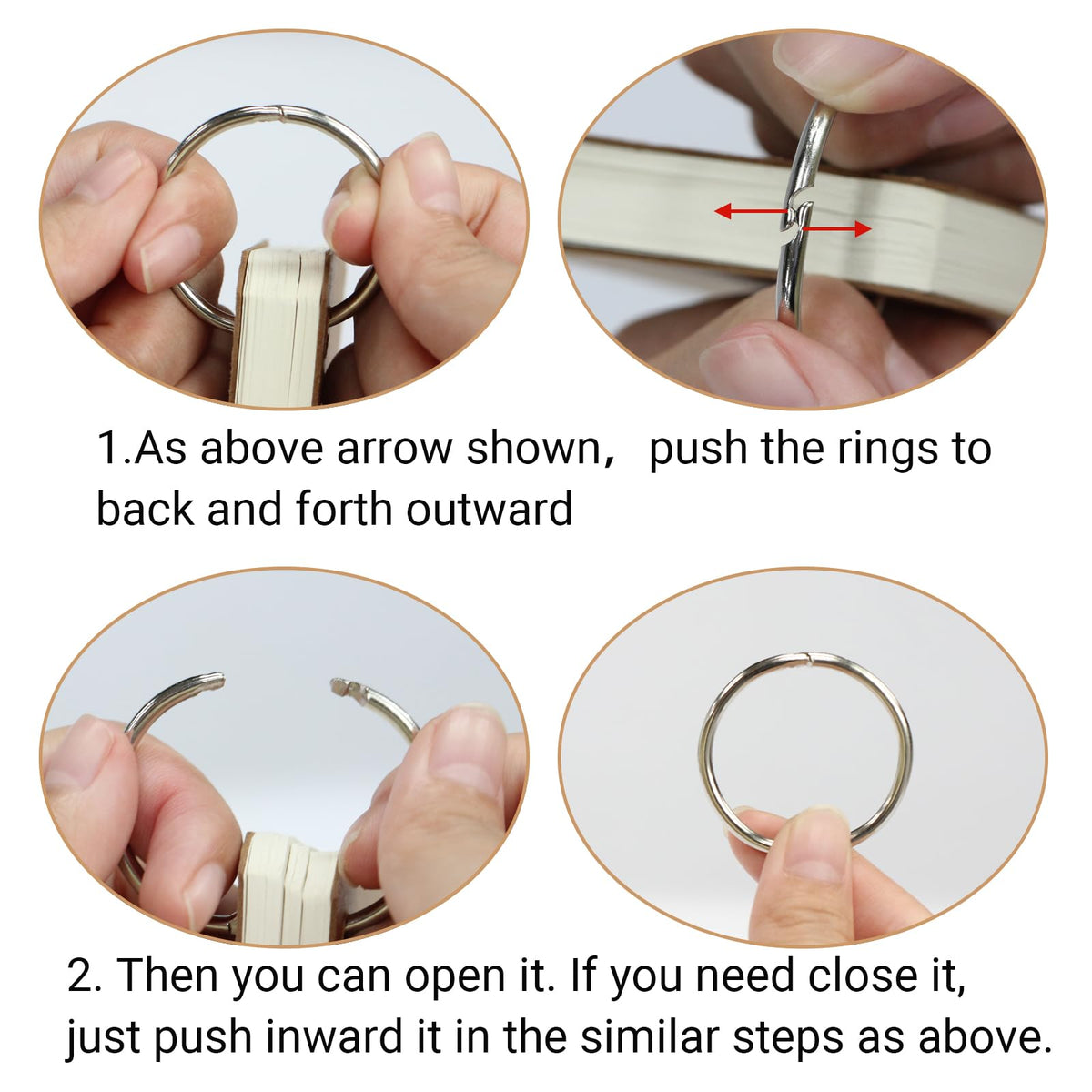 1.As above arrow shown, push the rings to back and forth outward

2. Then you can open it. If you need close it, just push inward it in the similar steps as above.