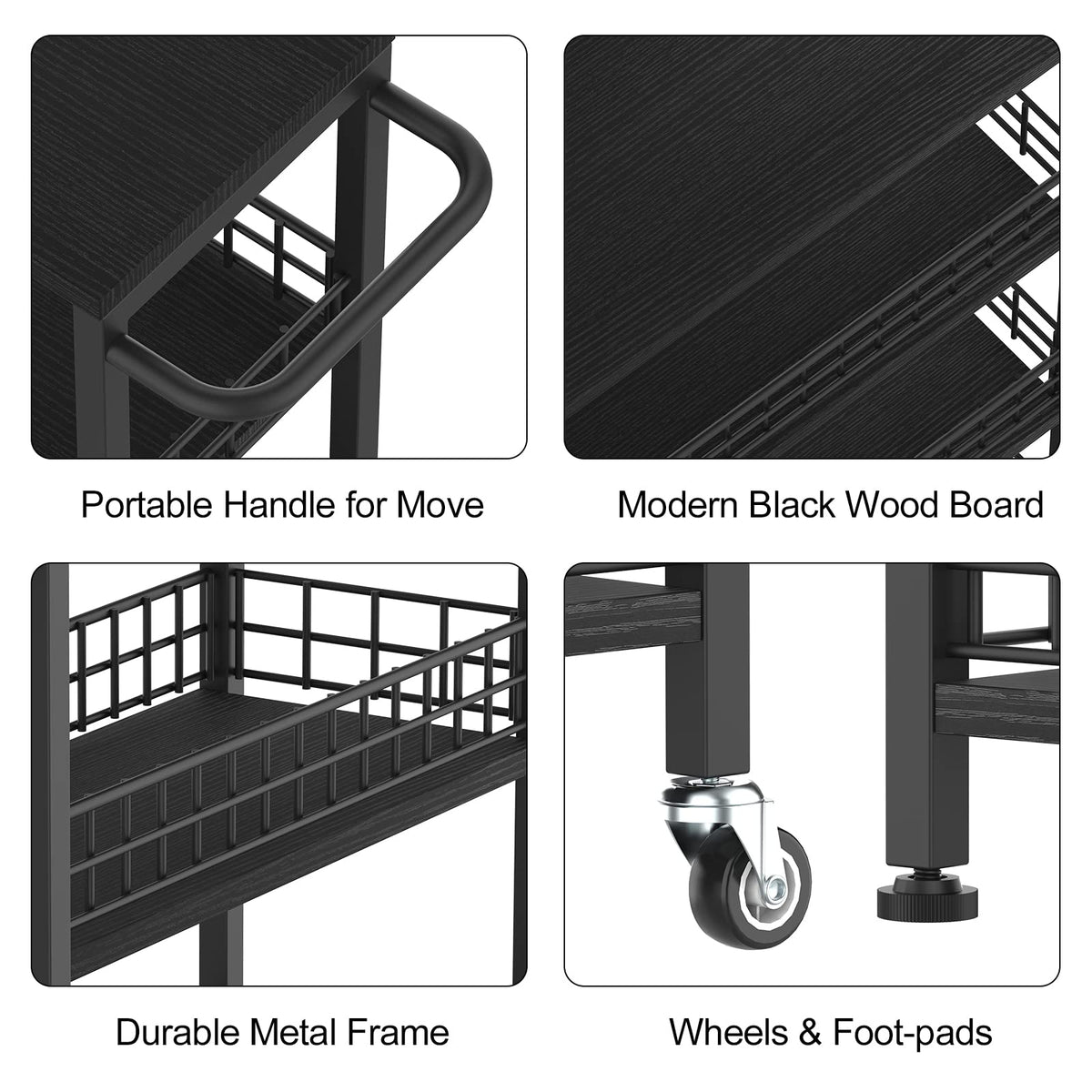 Portable Handle for Move

Modern Black Wood Board

Durable Metal Frame

Wheels & Foot-pads