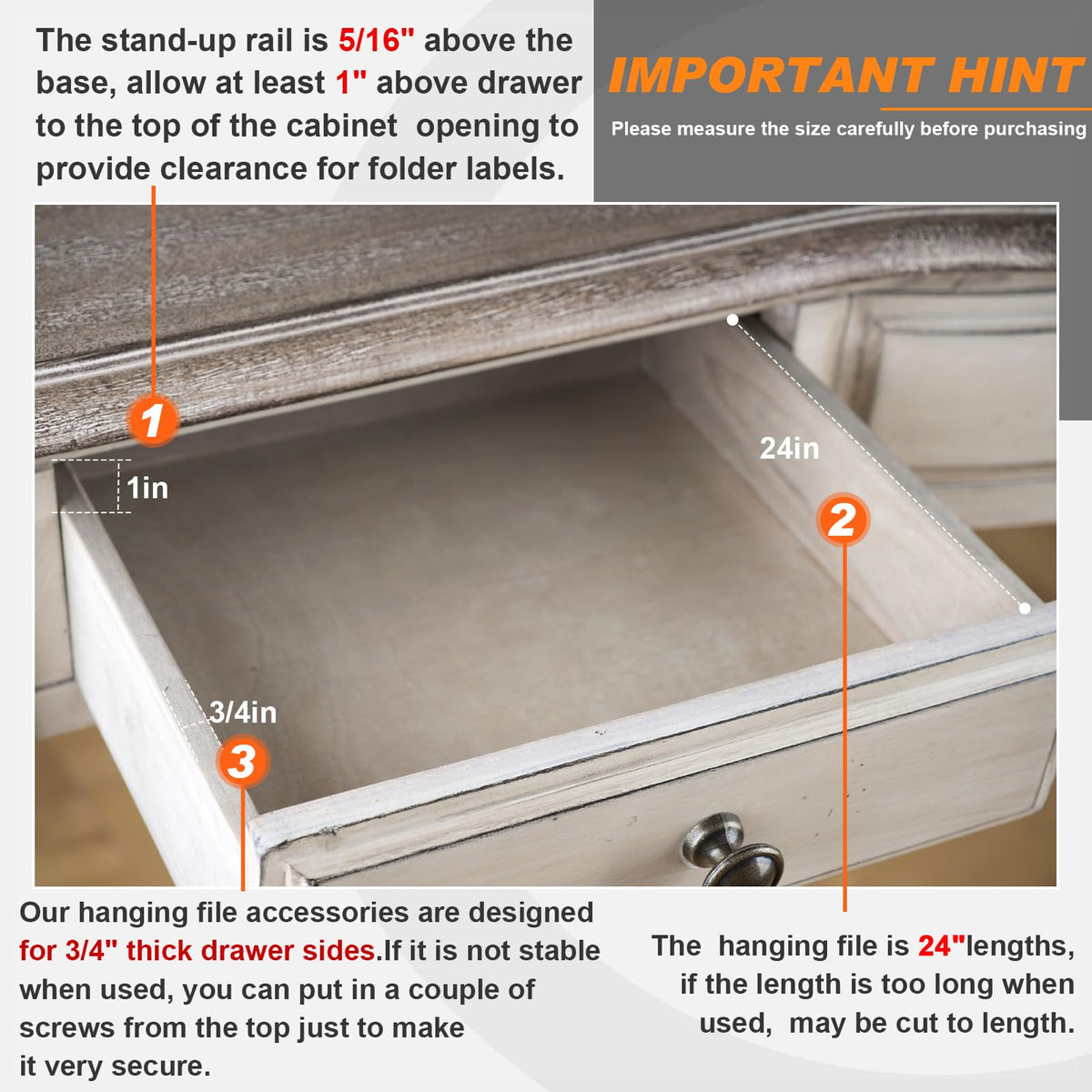 The stand-up rail is 5/16" above the base, allow at least 1" above drawer to the top of the cabinet opening to provide clearance for folder labels.

IMPORTANT HINT

Please measure the size carefully before purchasing

1

1in

24in

2

3/4in

3

Our hanging file accessories are designed for 3/4" thick drawer sides.If it is not stable when used, you can put in a couple of screws from the top just to make it very secure.

The hanging file is 24"lengths, if the length is too long when used, may be cut to length.