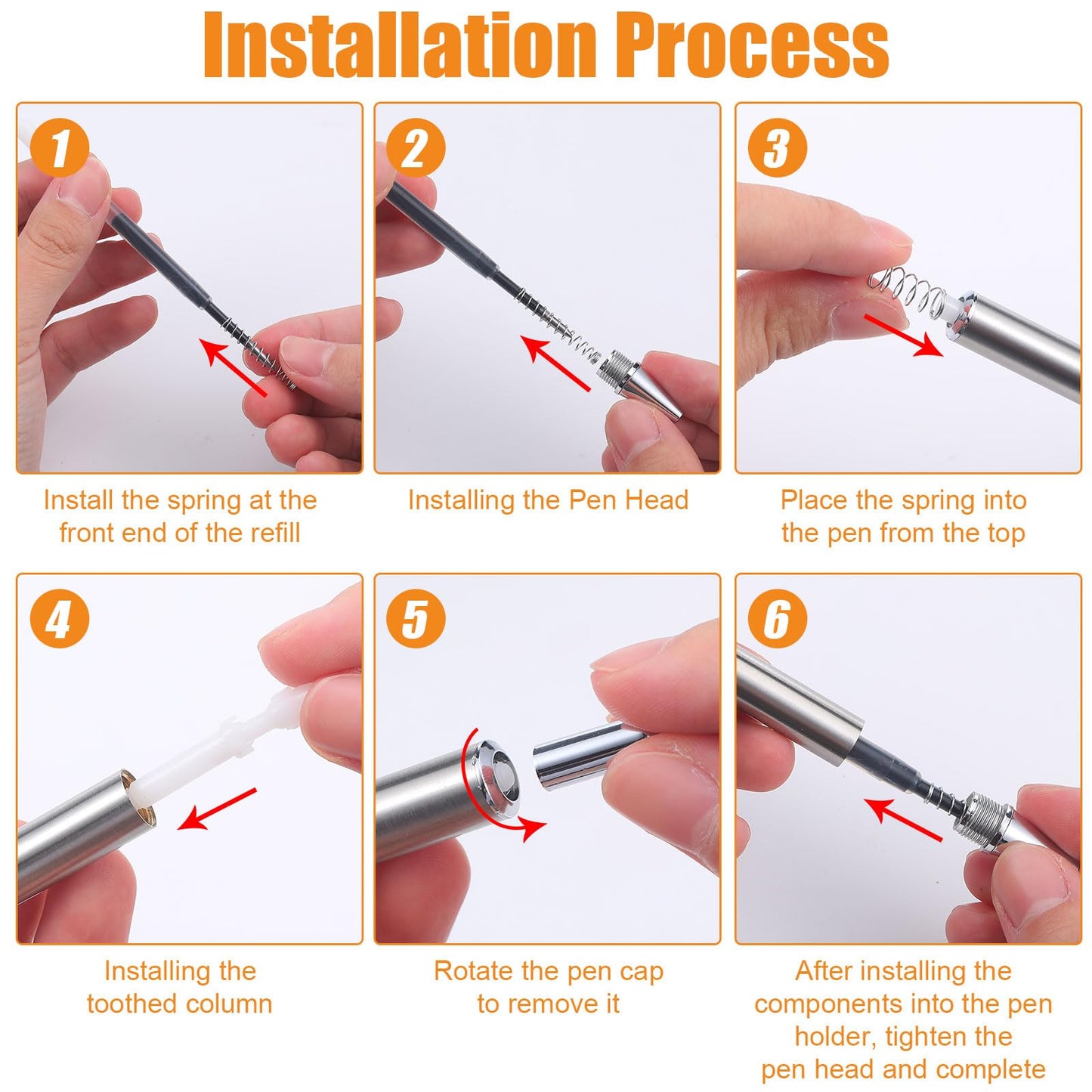 Installation Process

1

Install the spring at the front end of the refill

2

Installing the Pen Head

3

Place the spring into the pen from the top

4

Installing the toothed column

5

Rotate the pen cap to remove it

6

After installing the components into the pen holder, tighten the pen head and complete