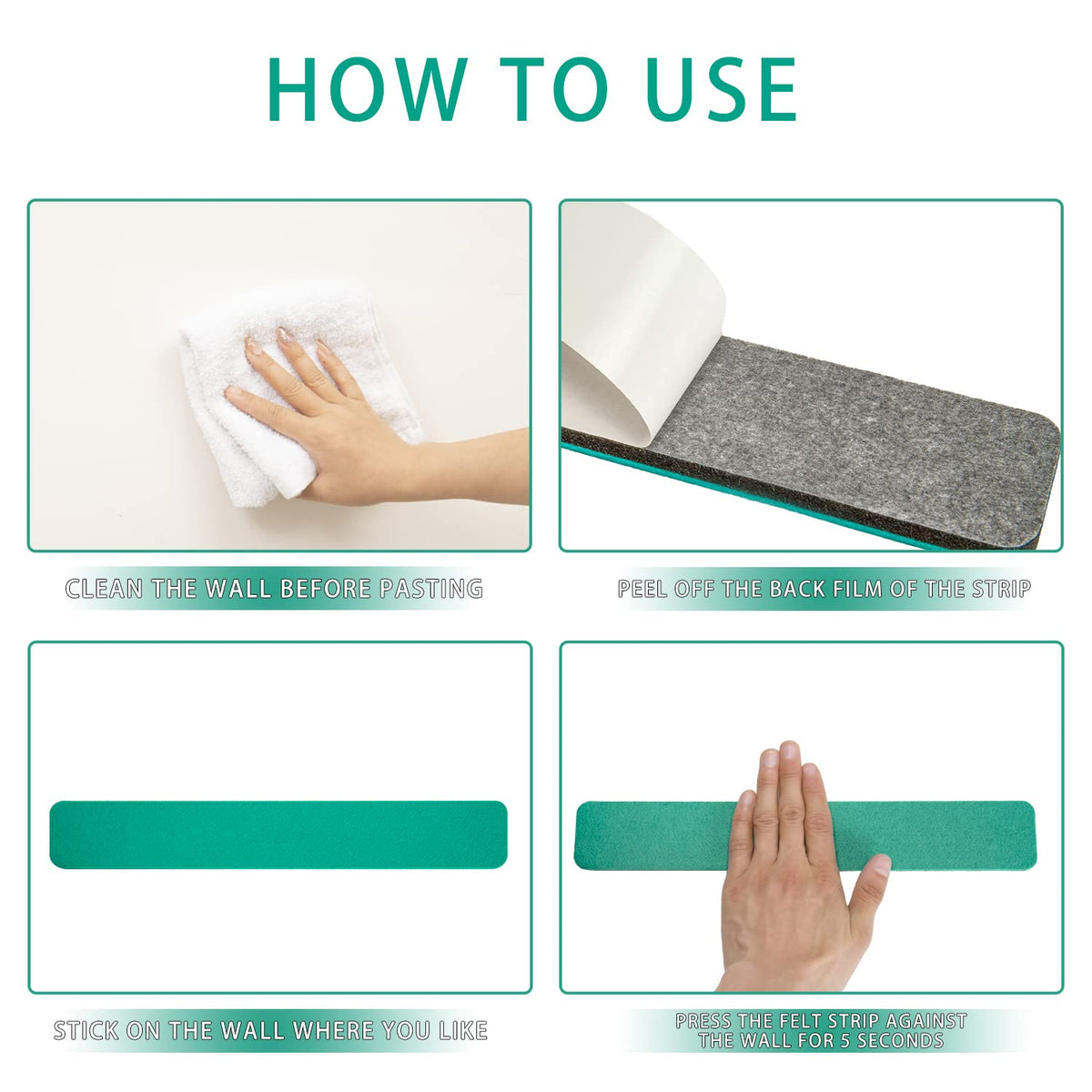 HOW TO USE

CLEAN THE WALL BEFORE PASTING

PEEL OFF THE BACK FILM OF THE STRIP

STICK ON THE WALL WHERE YOU LIKE

PRESS THE FELT STRIP AGAINST THE WALL FOR 5 SECONDS