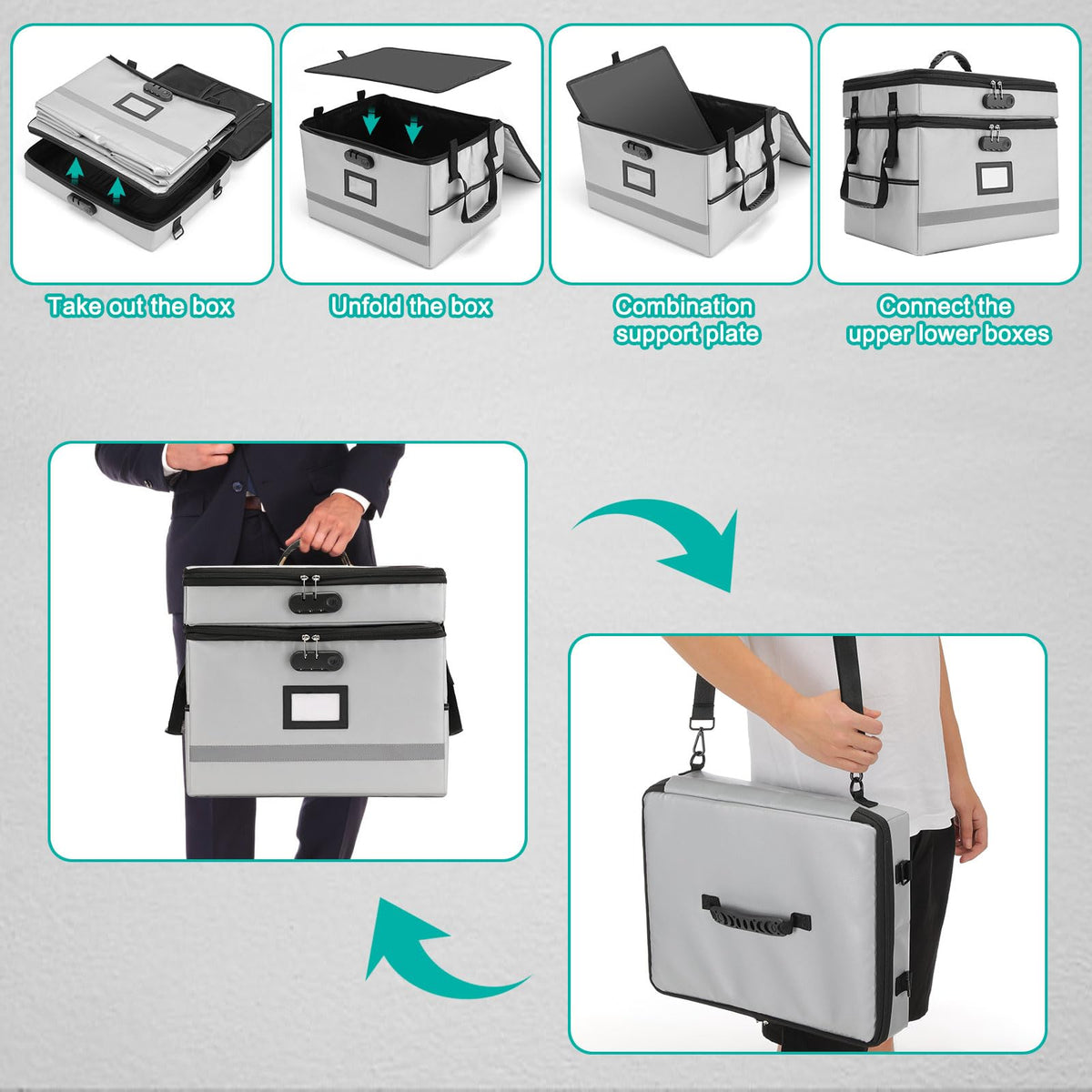 Take out the box

Unfold the box

Combination support plate

Connect the upper lower boxes