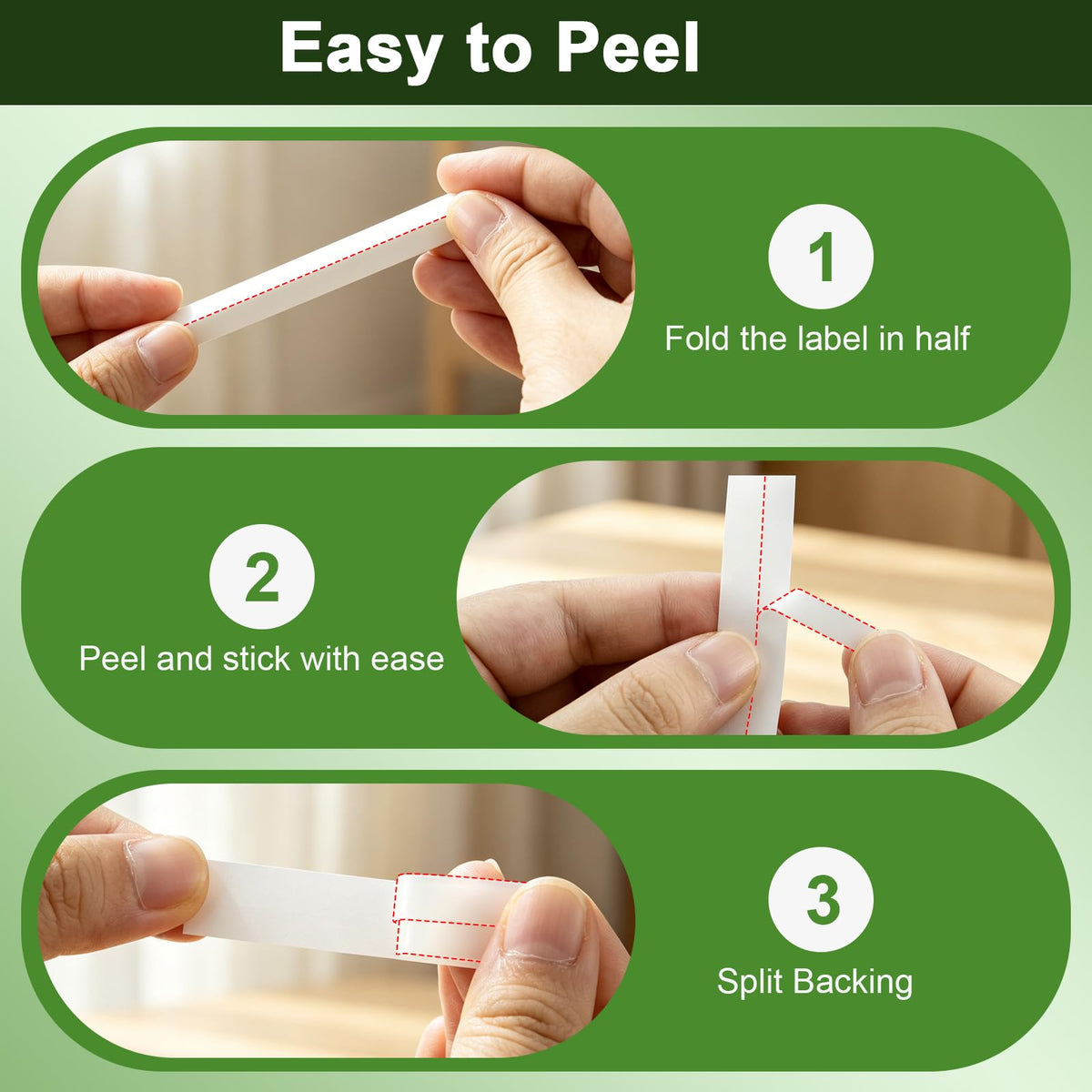 Easy to Peel

1
Fold the label in half

2
Peel and stick with ease

3
Split Backing