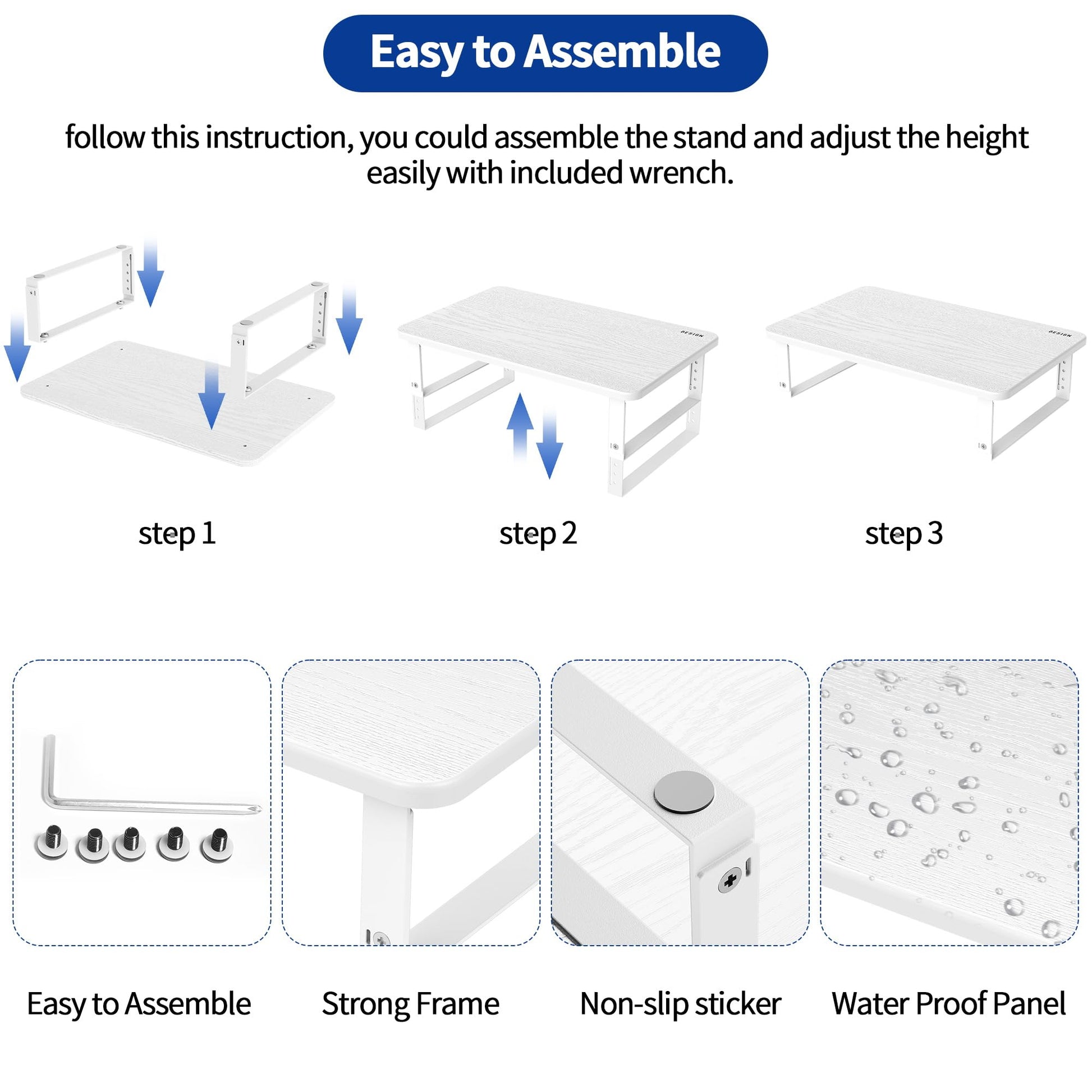 Easy to Assemble

follow this instruction, you could assemble the stand and adjust the height easily with included wrench.

BESIGN

BESIGN

step 1

step 2

step 3

Easy to Assemble

Strong Frame

Non-slip sticker

Water Proof Panel