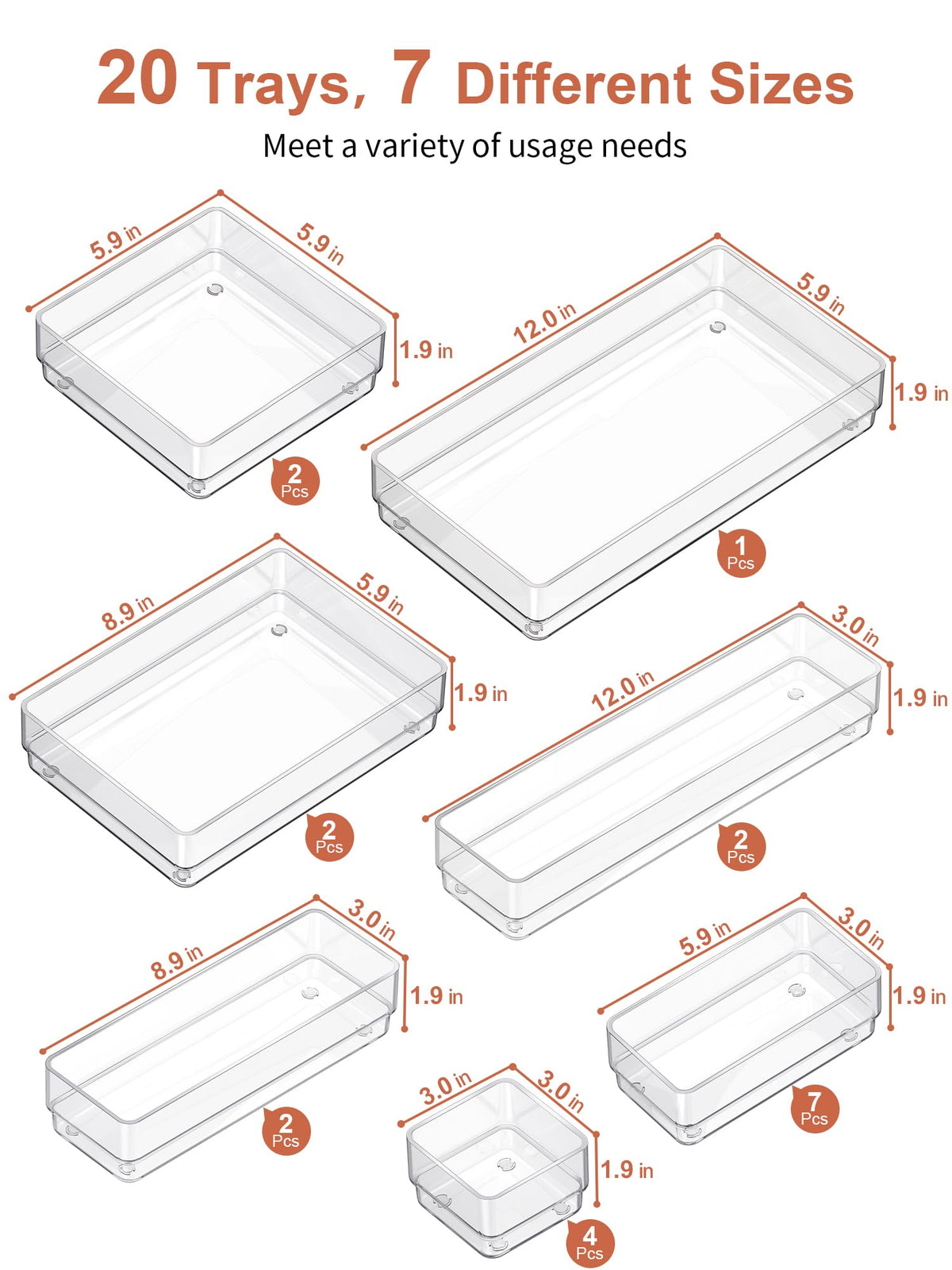 20 Trays, 7 Different Sizes

Meet a variety of usage needs

5.9 in
5.9 in
1.9 in
2 Pcs

12.0 in
5.9 in
1.9 in
1 Pcs

8.9 in
5.9 in
1.9 in
2 Pcs

12.0 in
3.0 in
1.9 in
2 Pcs

8.9 in
3.0 in
1.9 in
2 Pcs

5.9 in
3.0 in
1.9 in
7 Pcs

3.0 in
3.0 in
1.9 in
4 Pcs