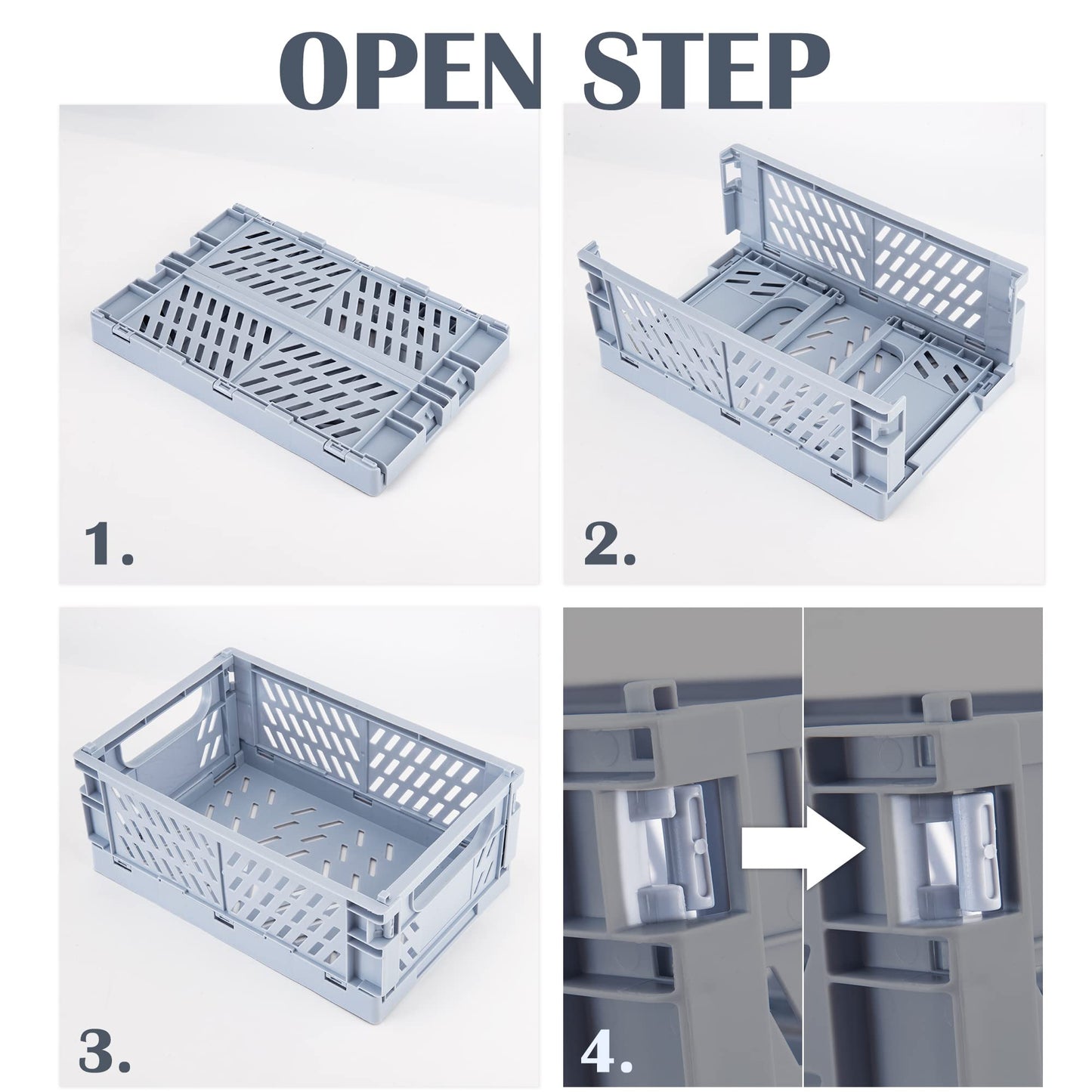 OPEN STEP

1.

2.

3.

4.