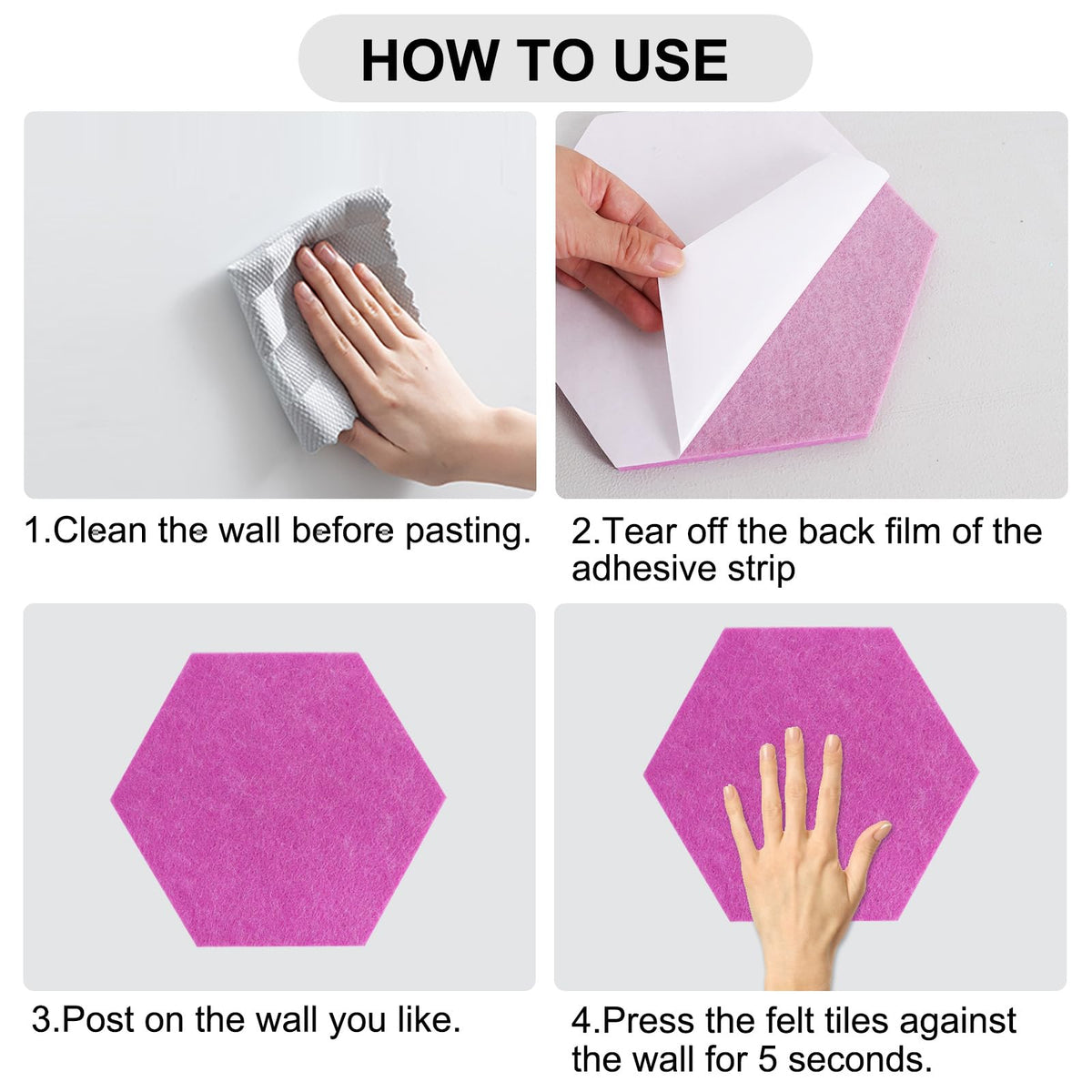 HOW TO USE

1.Clean the wall before pasting.

2.Tear off the back film of the adhesive strip

3.Post on the wall you like.

4.Press the felt tiles against the wall for 5 seconds.