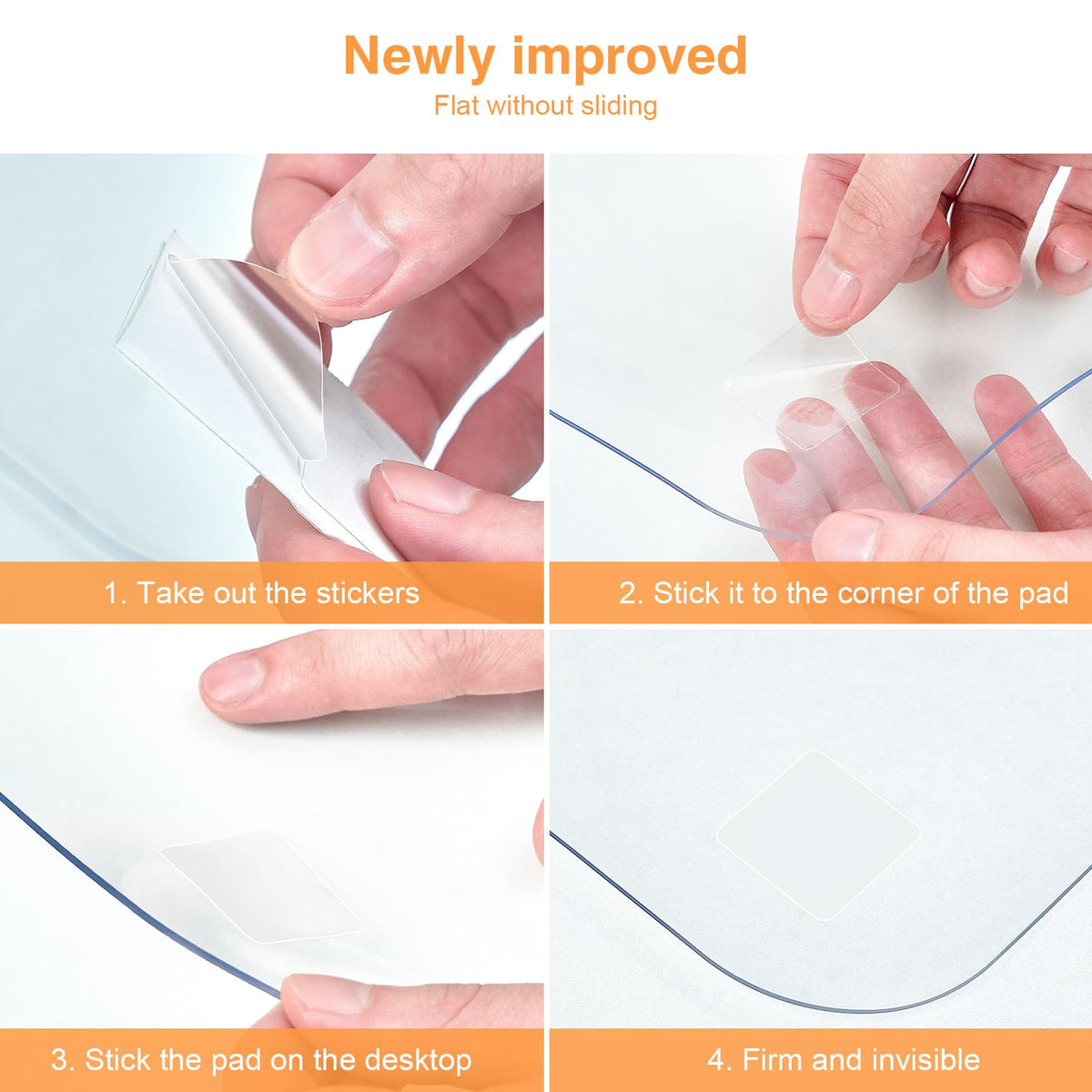 Newly improved
Flat without sliding

1. Take out the stickers

2. Stick it to the corner of the pad

3. Stick the pad on the desktop

4. Firm and invisible