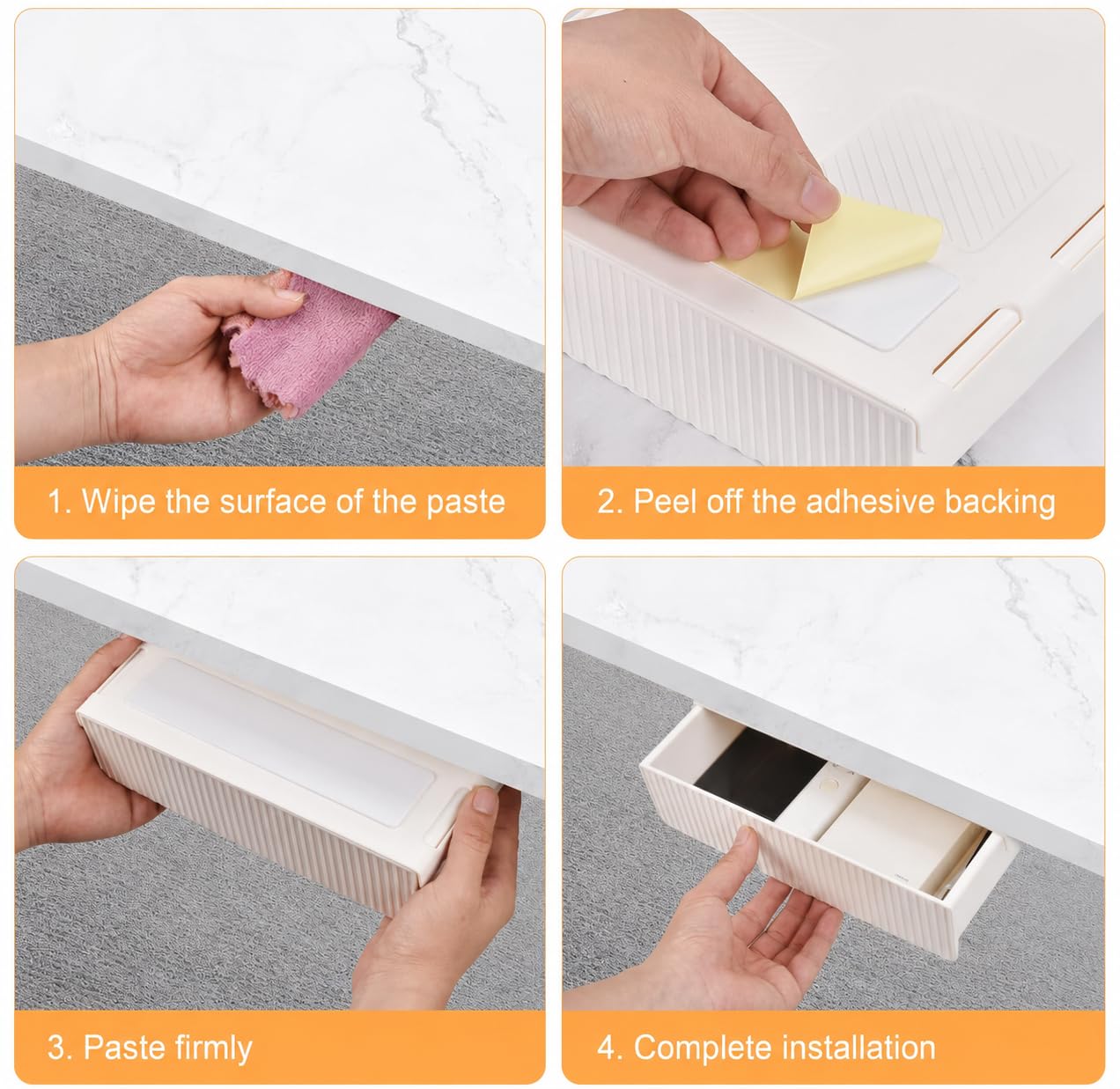 1. Wipe the surface of the paste

2. Peel off the adhesive backing

3. Paste firmly

4. Complete installation