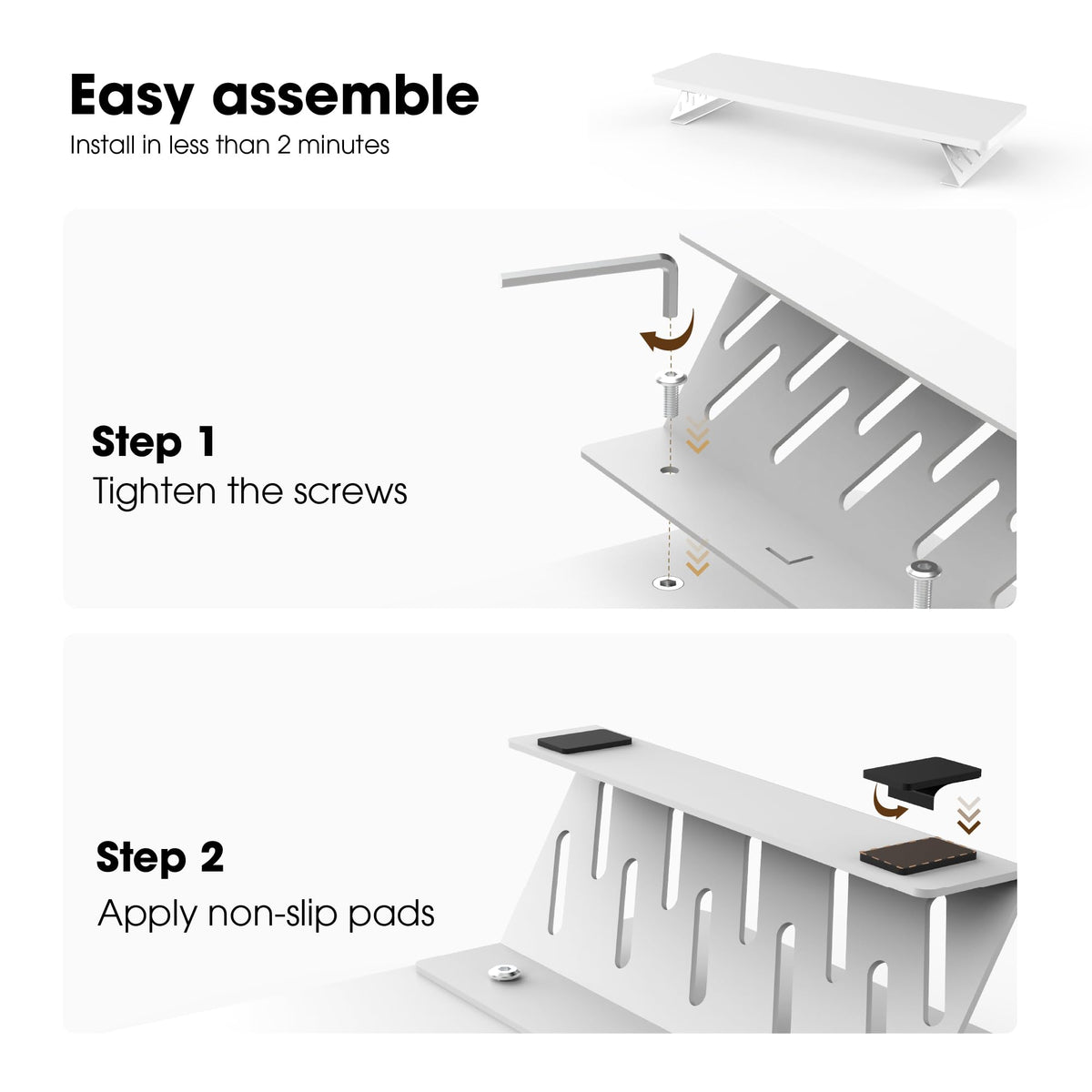 Easy assemble
Install in less than 2 minutes

Step 1
Tighten the screws

Step 2
Apply non-slip pads