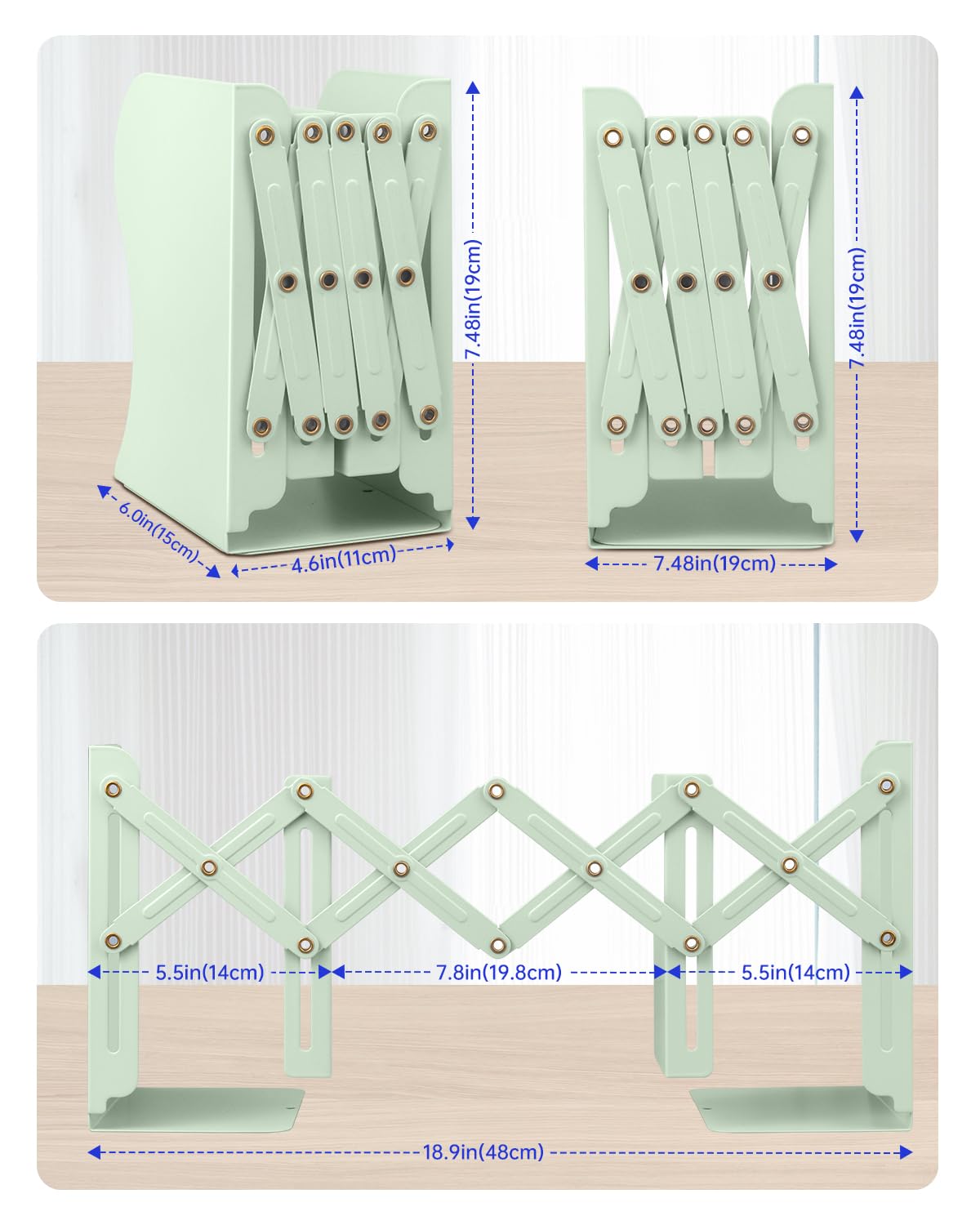 7.48in(19cm)
6.0in(15cm)
4.6in(11cm)
7.48in(19cm)
7.48in(19cm)
5.5in(14cm)
7.8in(19.8cm)
5.5in(14cm)
18.9in(48cm)