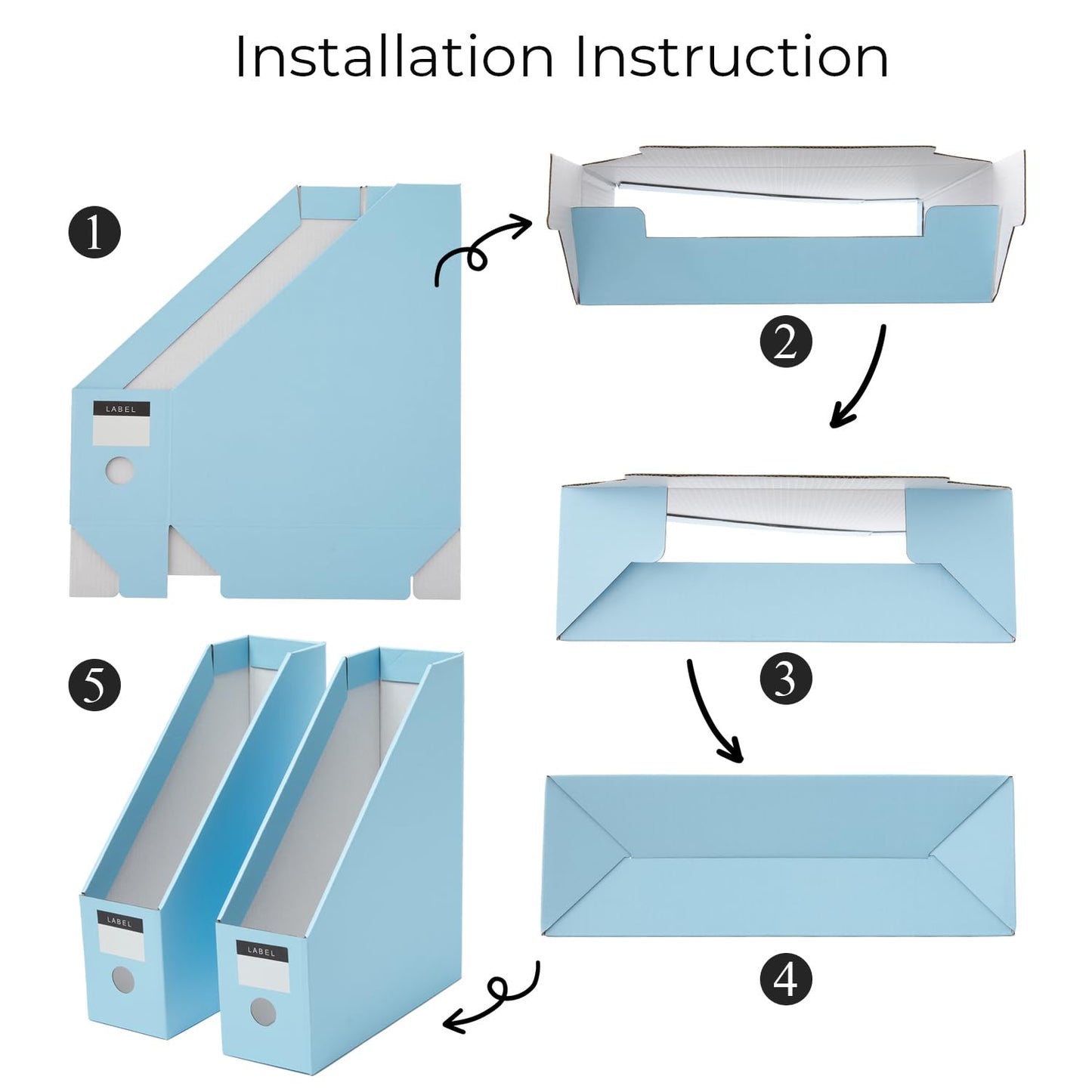 Installation Instruction

1

LABEL

2

3

4

5

LABEL

LABEL