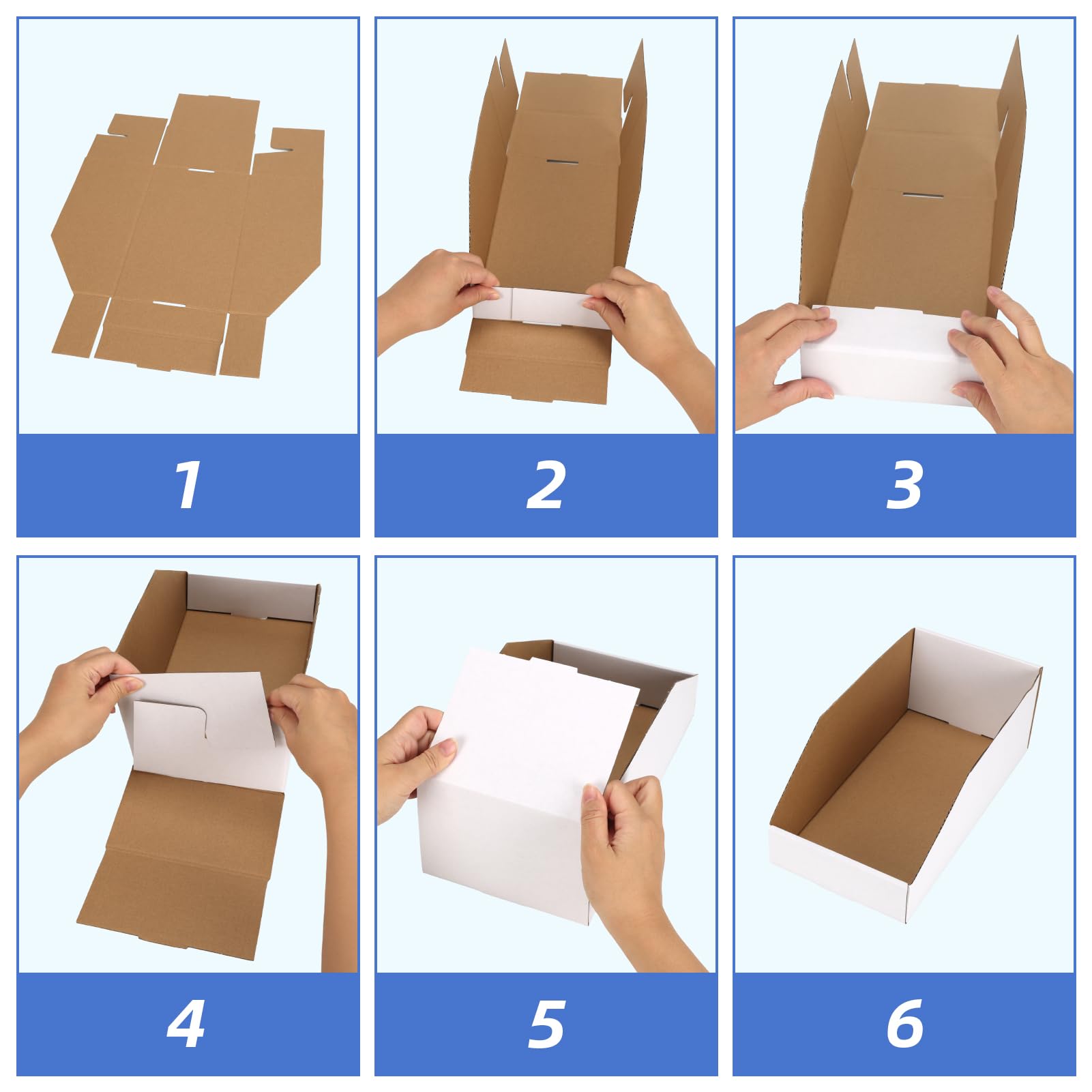 1

2

3

4

5

6