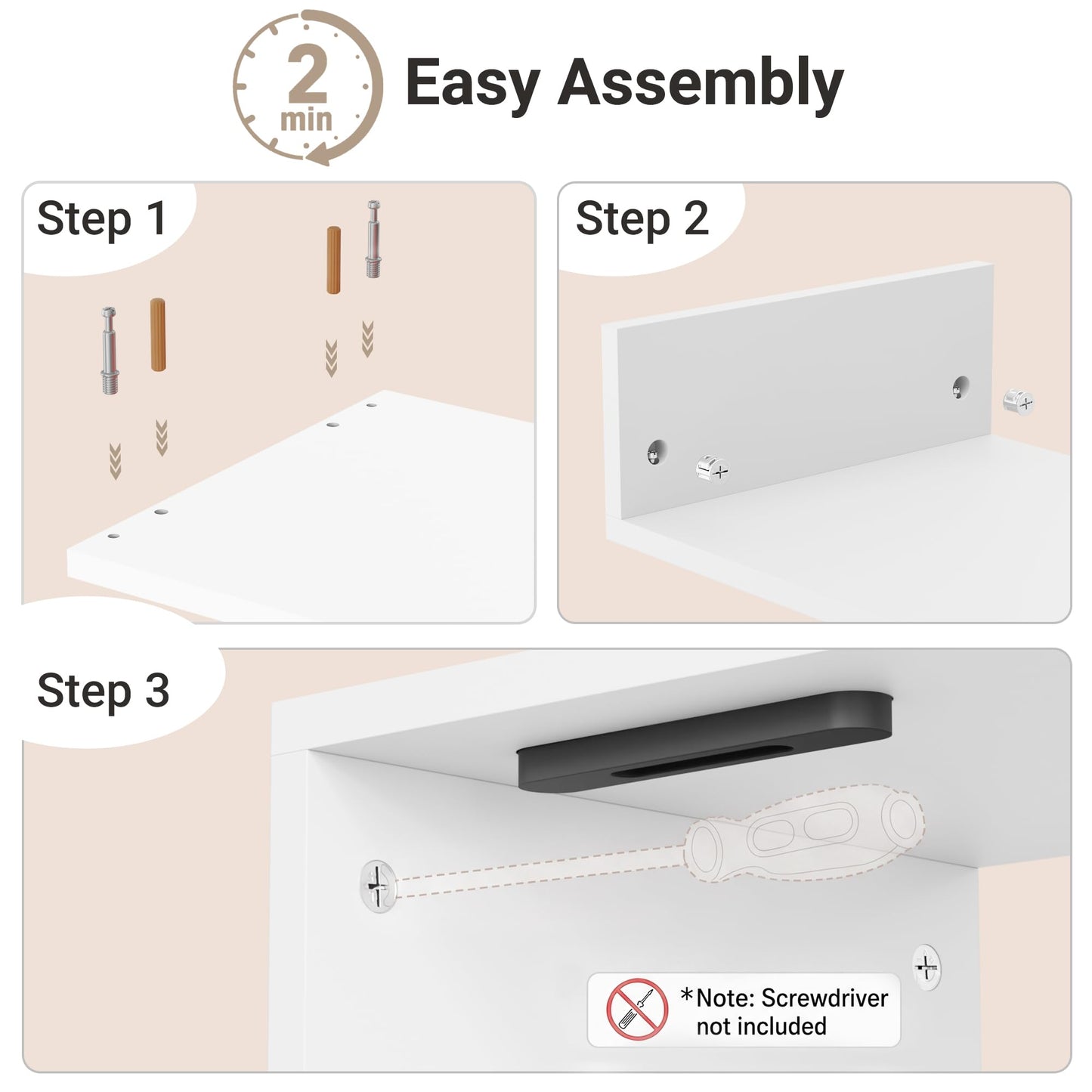 2 min Easy Assembly

Step 1

Step 2

Step 3

*Note: Screwdriver not included