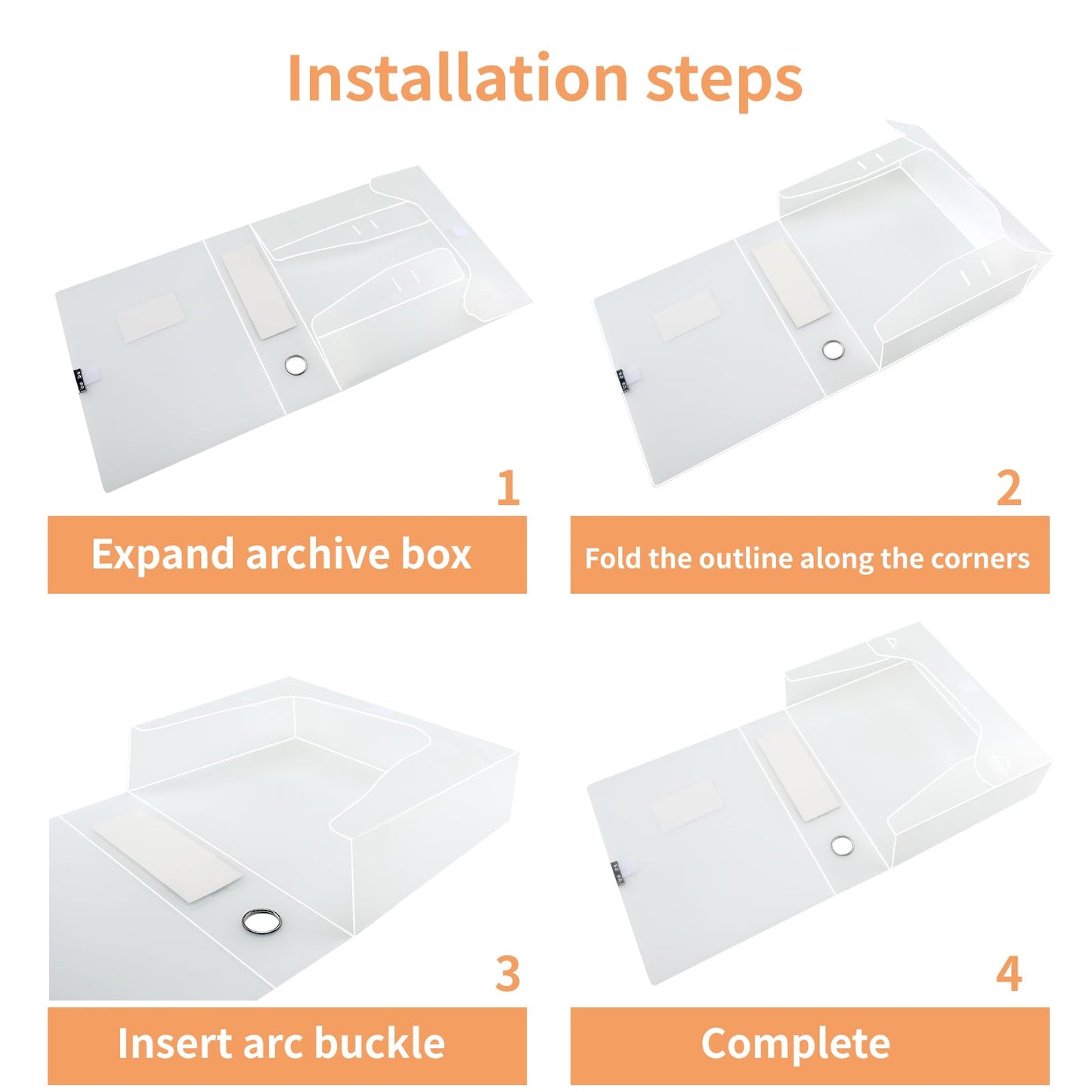 Installation steps

1

Expand archive box

2

Fold the outline along the corners

3

Insert arc buckle

4

Complete