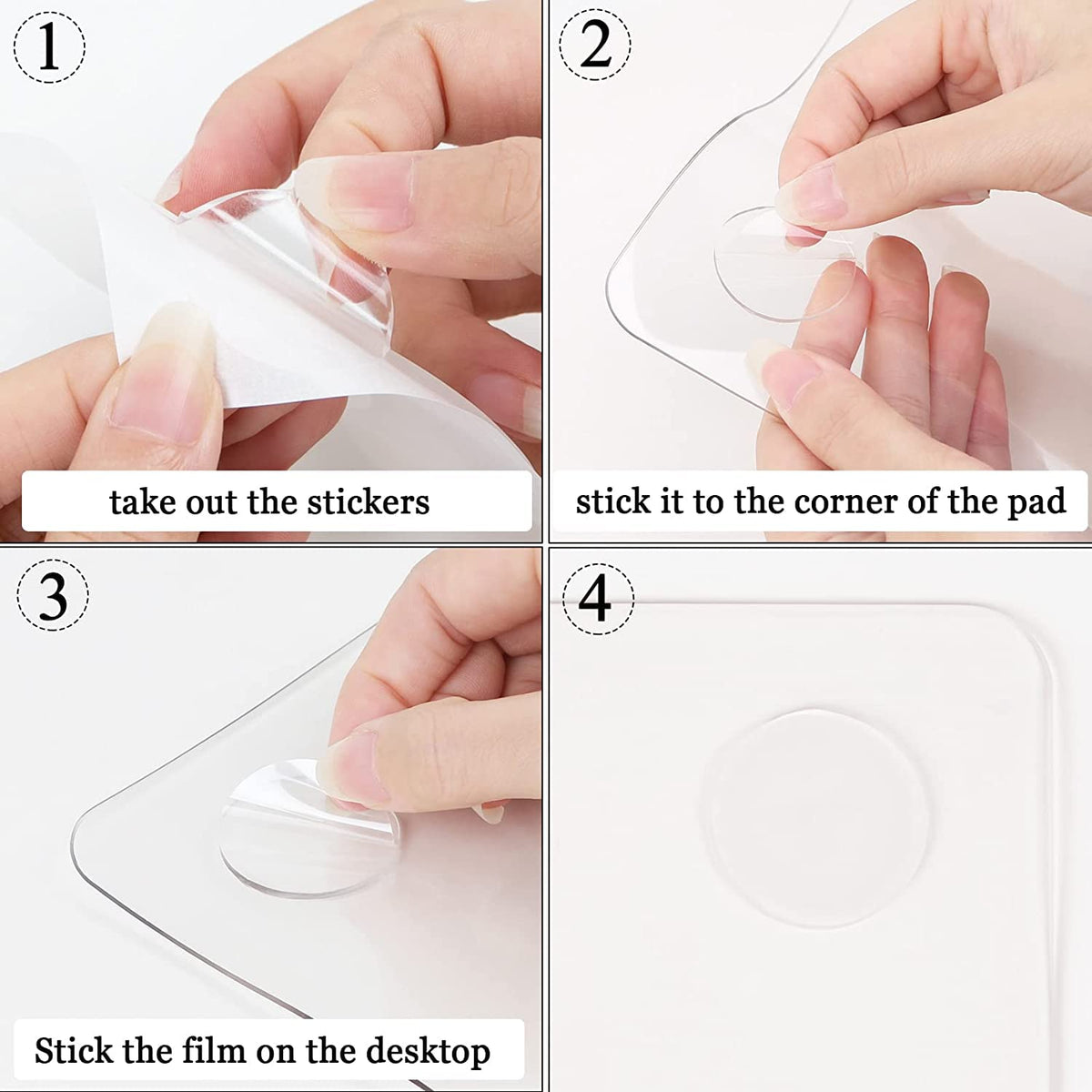 1

take out the stickers

2

stick it to the corner of the pad

3

Stick the film on the desktop

4