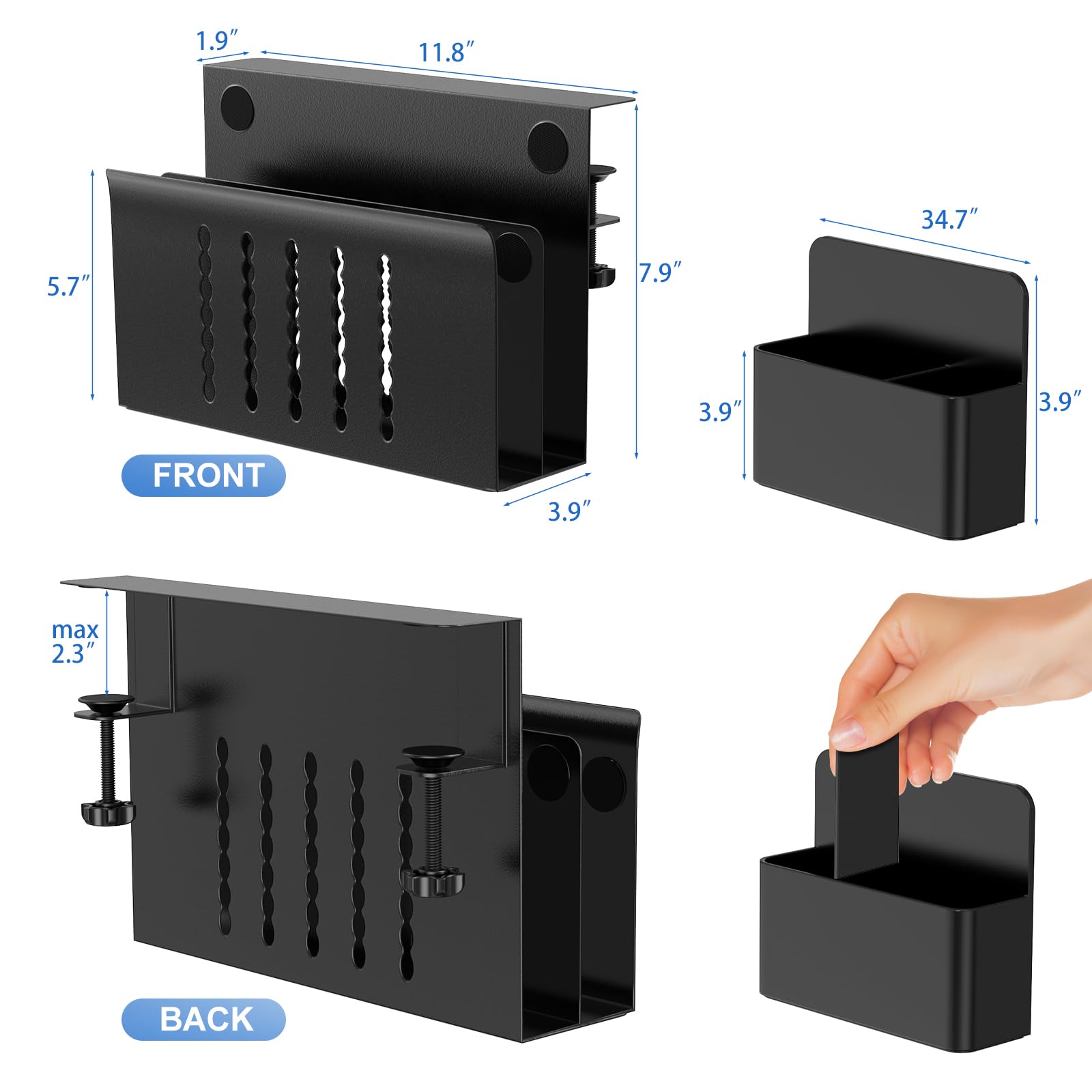 1.9″

11.8″

5.7″

7.9″

FRONT

3.9″

34.7″

3.9″

3.9″

max 2.3″

BACK