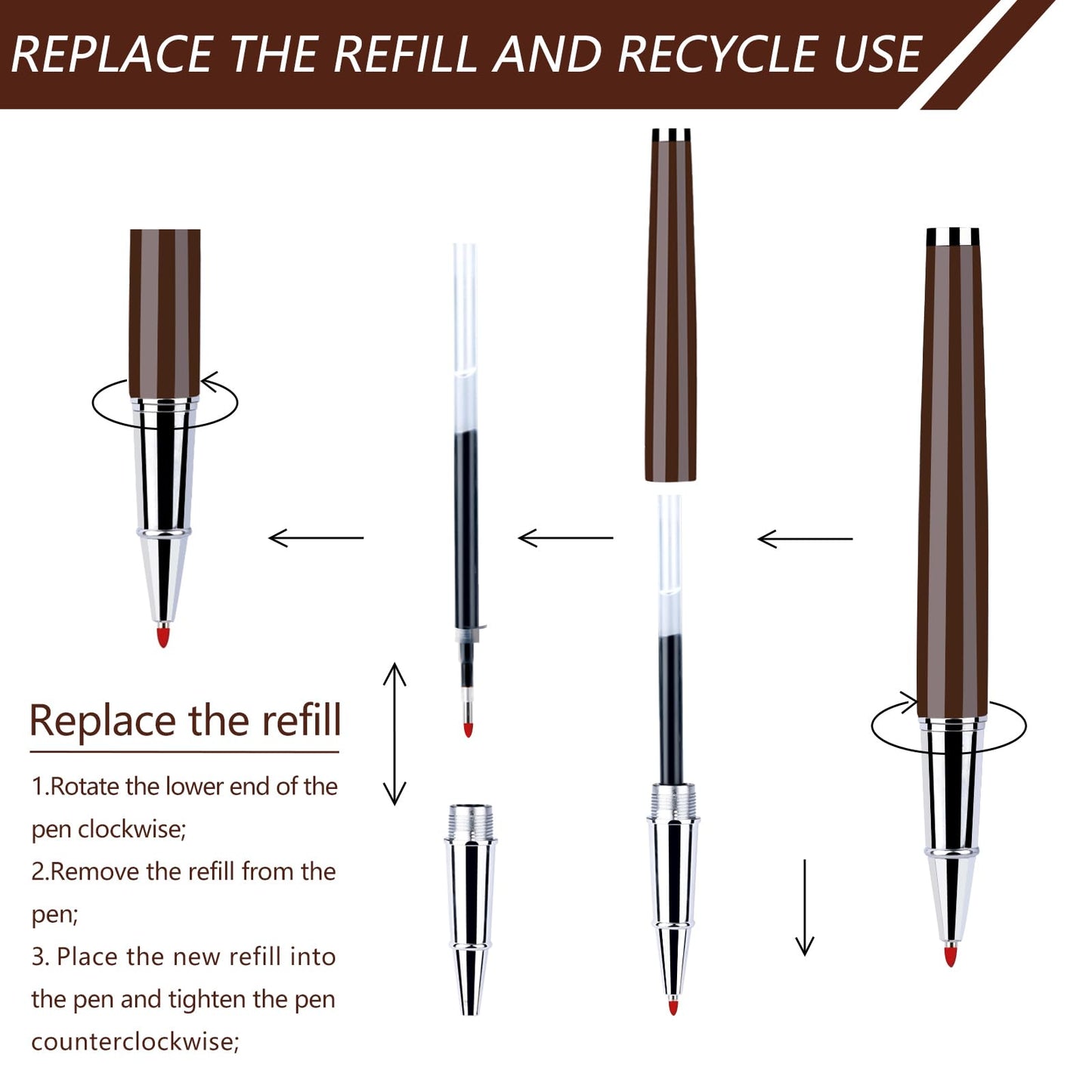 REPLACE THE REFILL AND RECYCLE USE

Replace the refill

1.Rotate the lower end of the pen clockwise;

2.Remove the refill from the pen;

3. Place the new refill into the pen and tighten the pen counterclockwise;