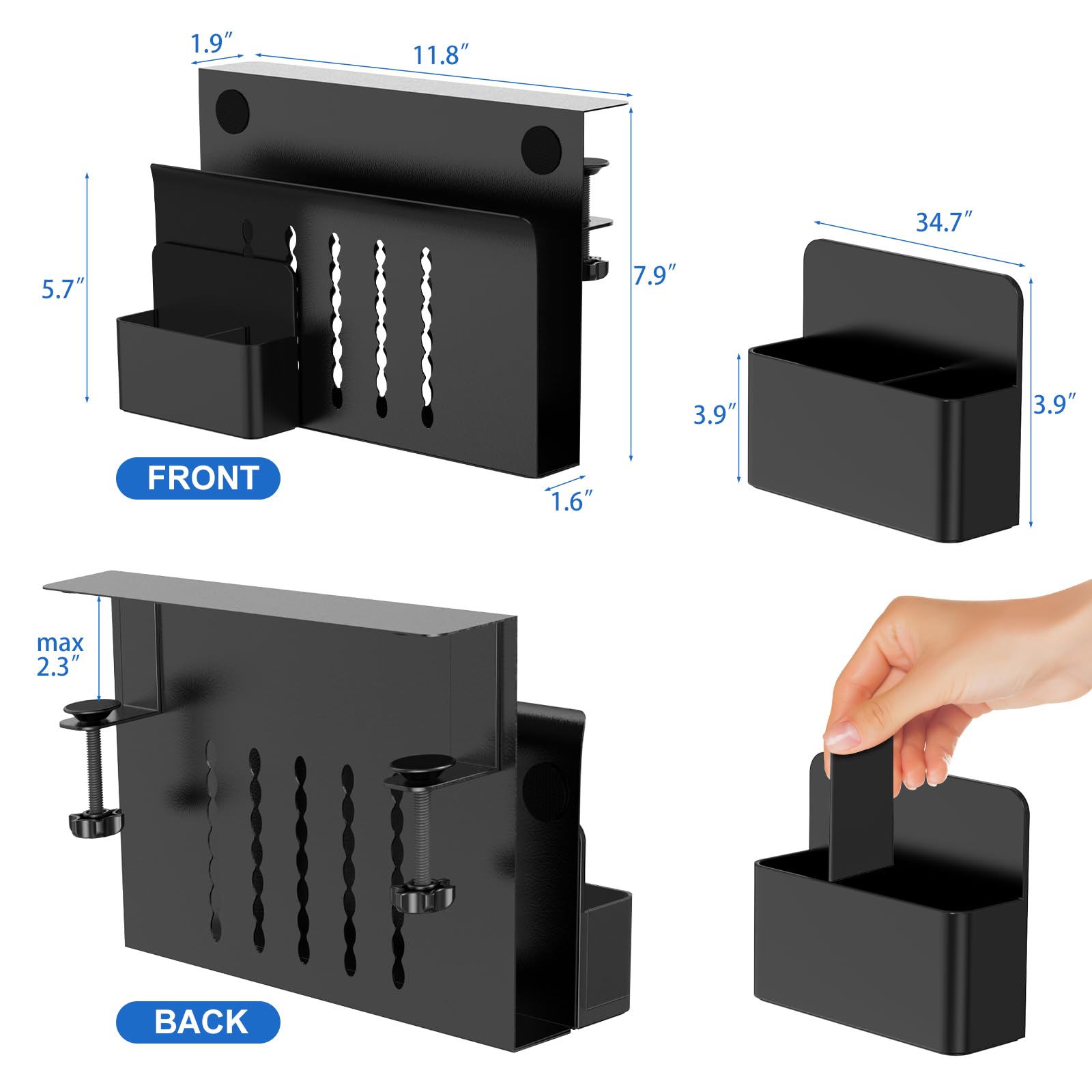 1.9″

11.8″

5.7″

7.9″

FRONT

1.6″

34.7″

3.9″

3.9″

max 2.3″

BACK