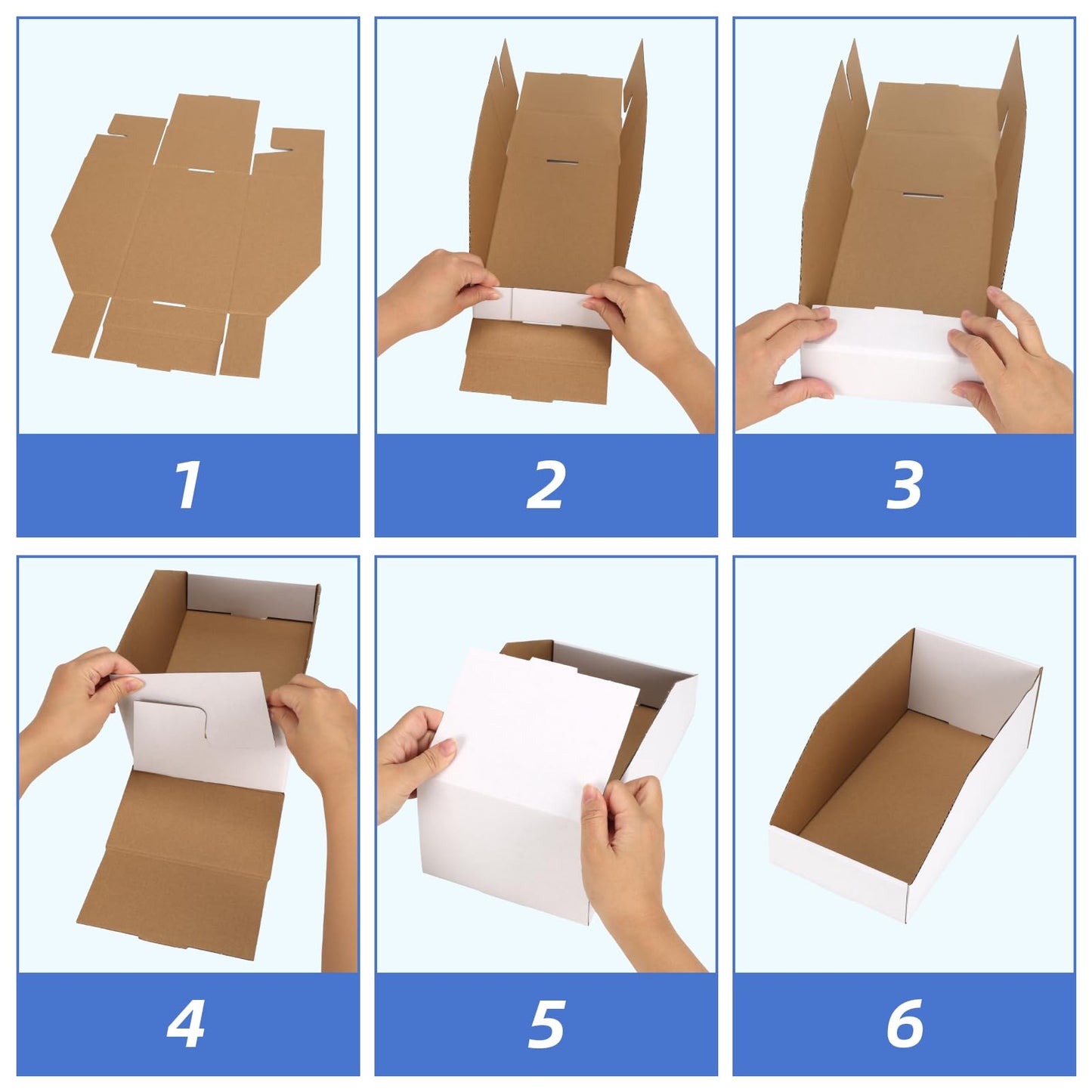 1

2

3

4

5

6